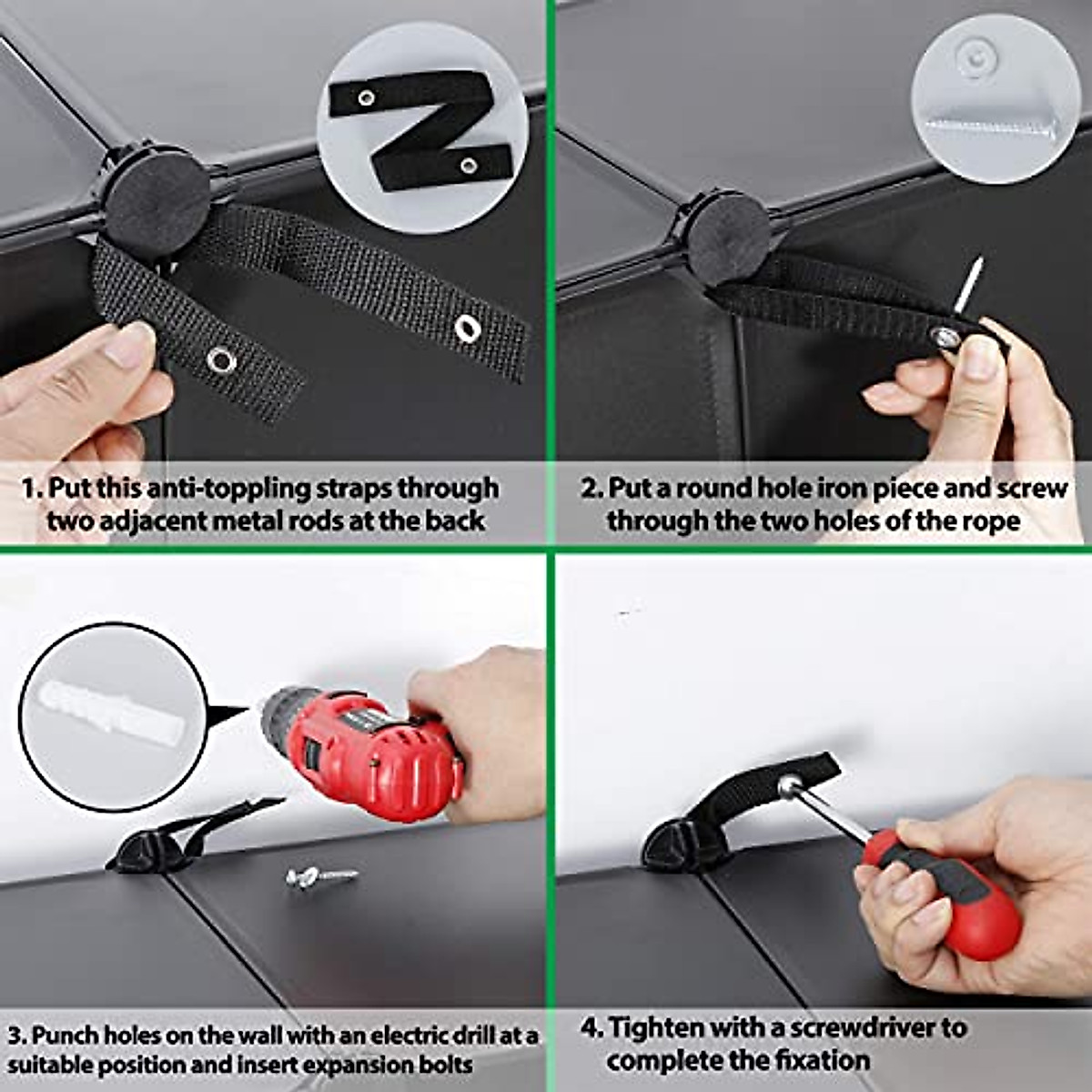 1. Put this anti-toppling straps through two adjacent metal rods at the back

2. Put a round hole iron piece and screw through the two holes of the rope

3. Punch holes on the wall with an electric drill at a suitable position and insert expansion bolts

4. Tighten with a screwdriver to complete the fixation