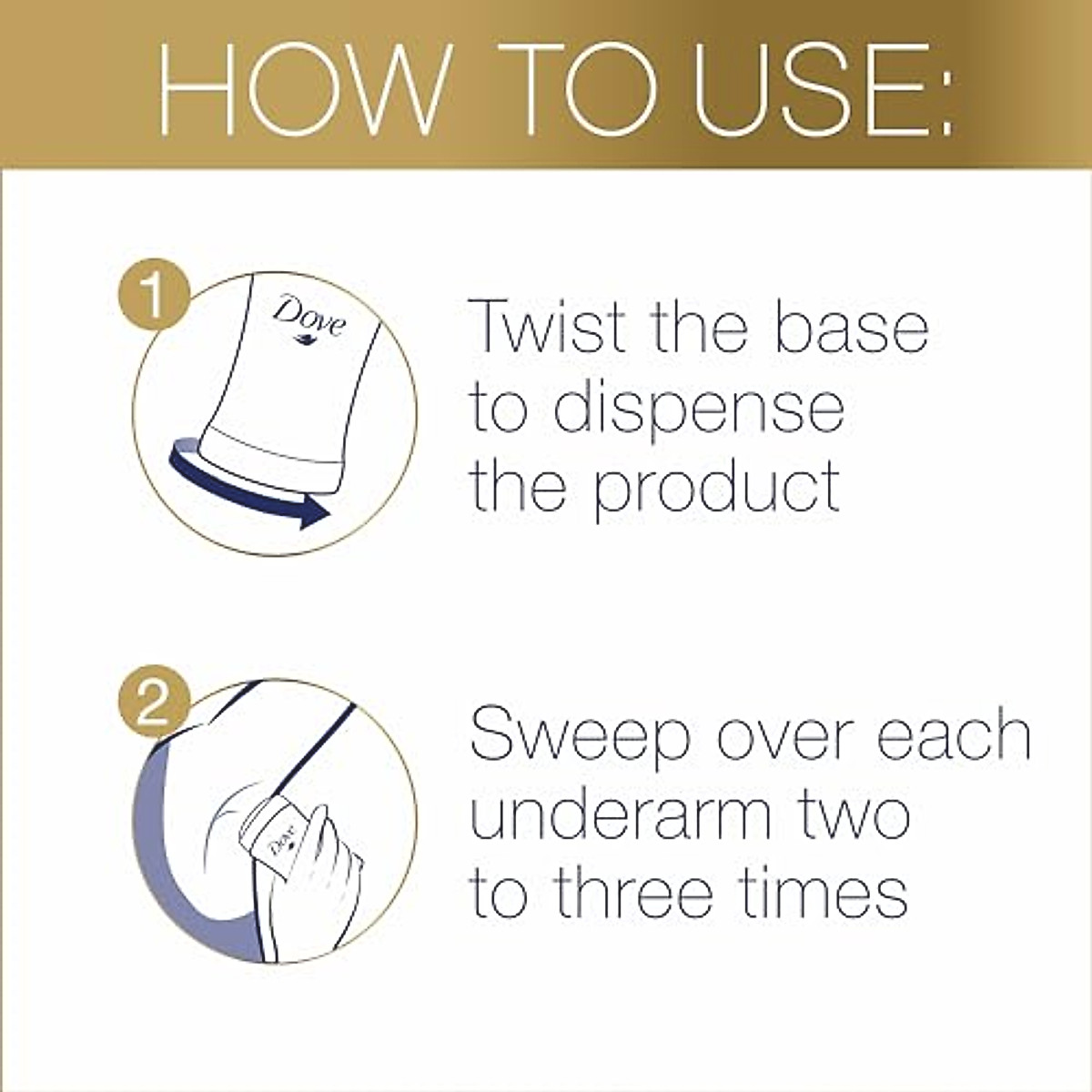 HOW TO USE:

1

Dove

Twist the base to dispense the product

2

Dove

Sweep over each underarm two to three times