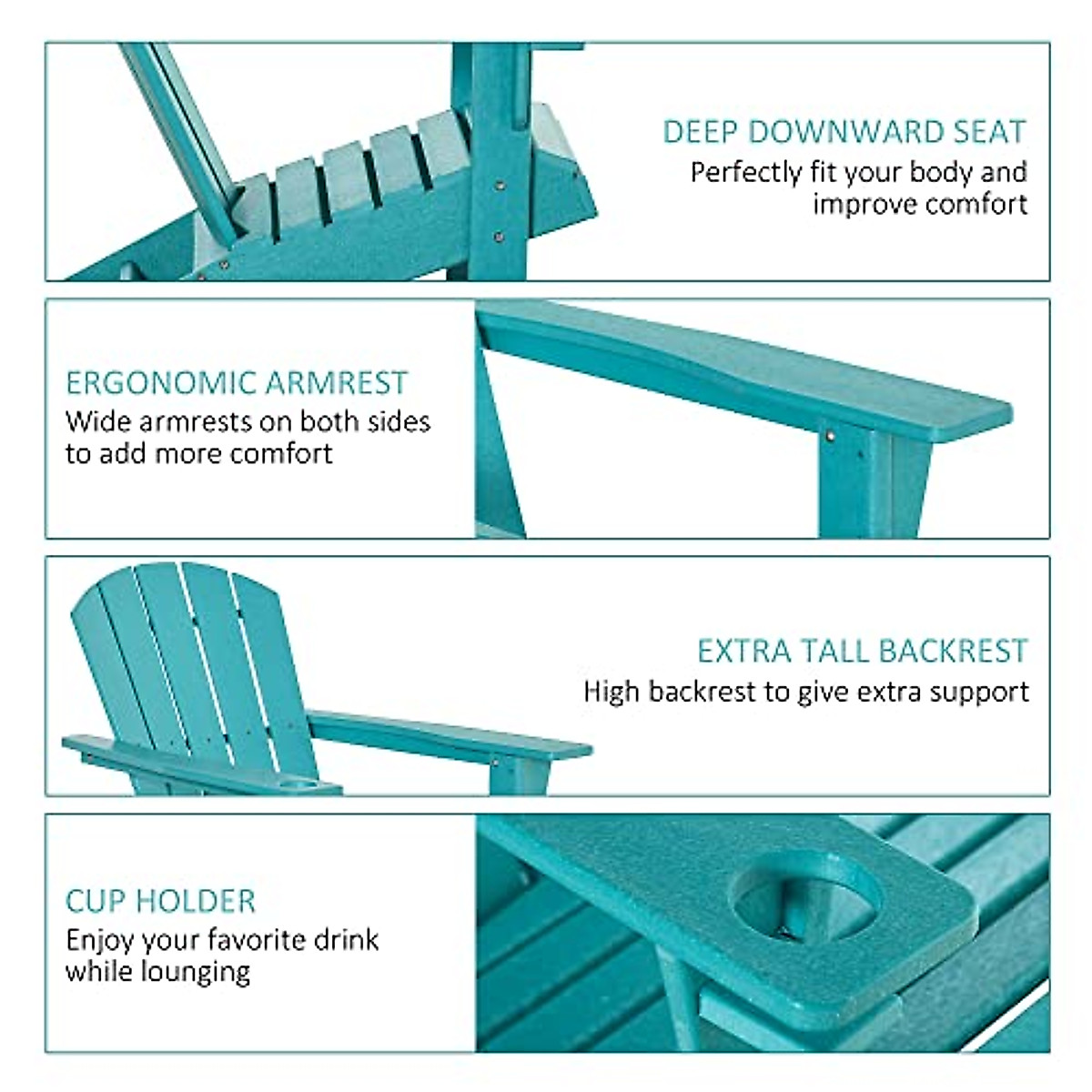 DEEP DOWNWARD SEAT
Perfectly fit your body and improve comfort

ERGONOMIC ARMREST
Wide armrests on both sides to add more comfort

EXTRA TALL BACKREST
High backrest to give extra support

CUP HOLDER
Enjoy your favorite drink while lounging