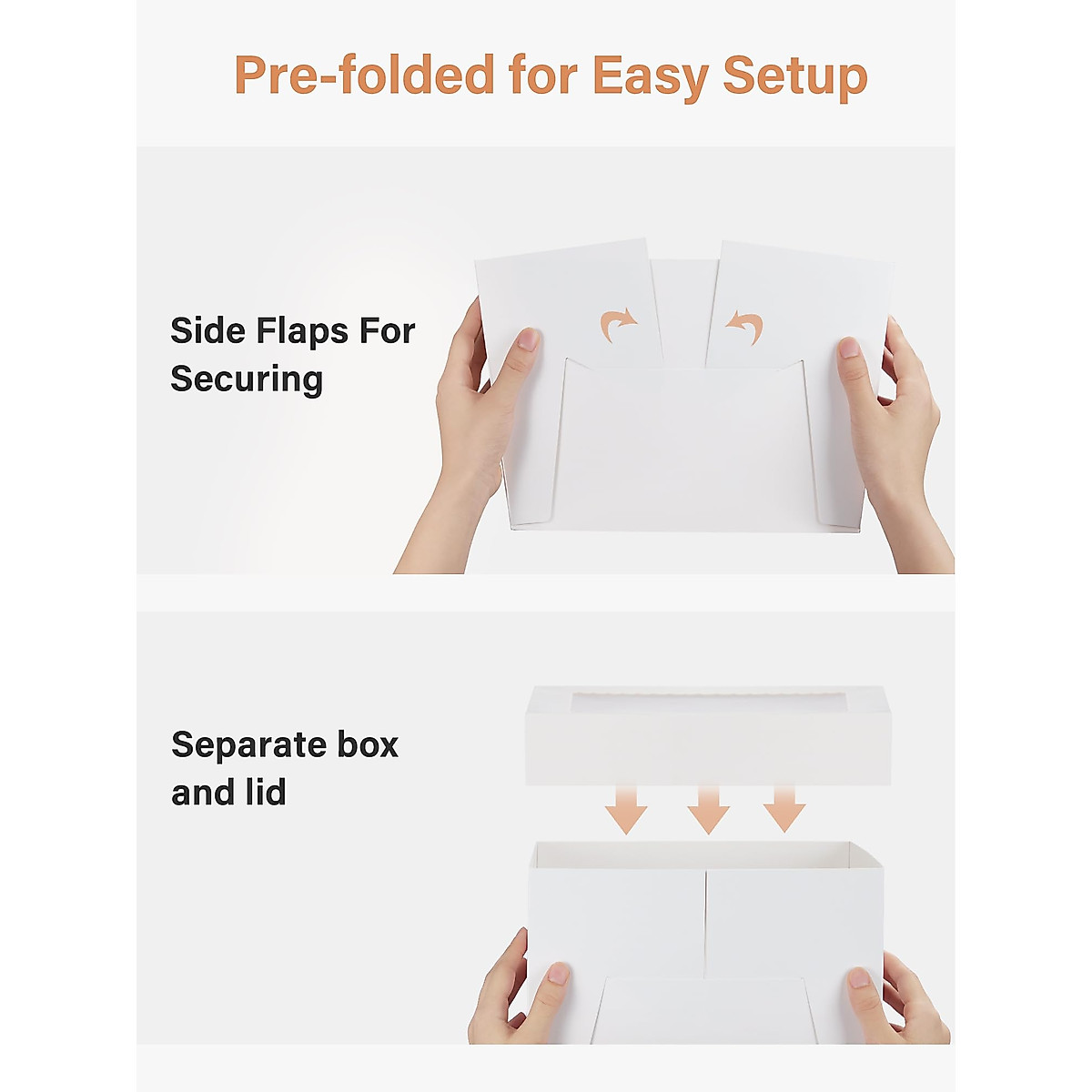 Pre-folded for Easy Setup

Side Flaps For Securing

Separate box and lid