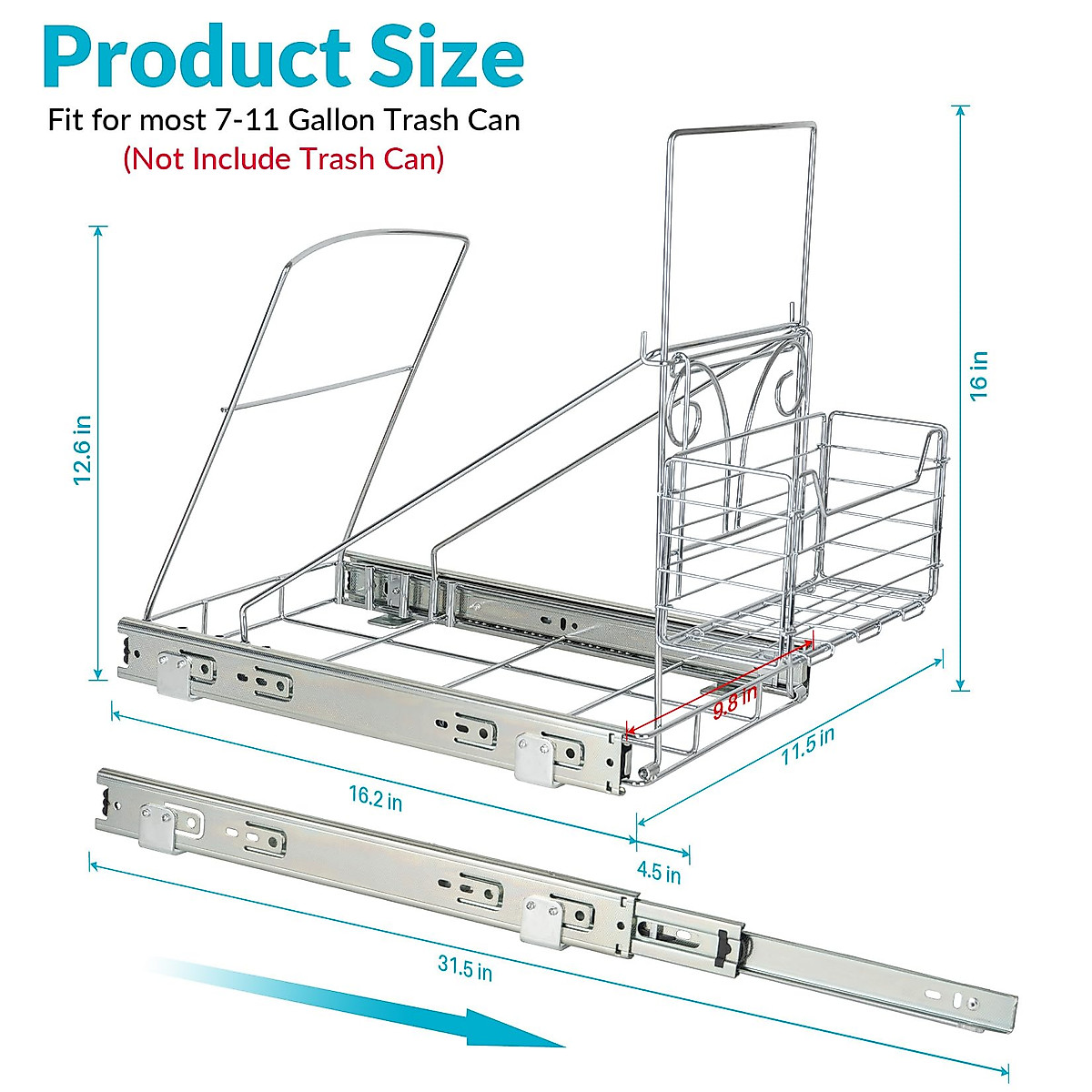 Product Size
Fit for most 7-11 Gallon Trash Can
(Not Include Trash Can)

12.6 in

16 in

9.8 in

11.5 in

16.2 in

4.5 in

31.5 in