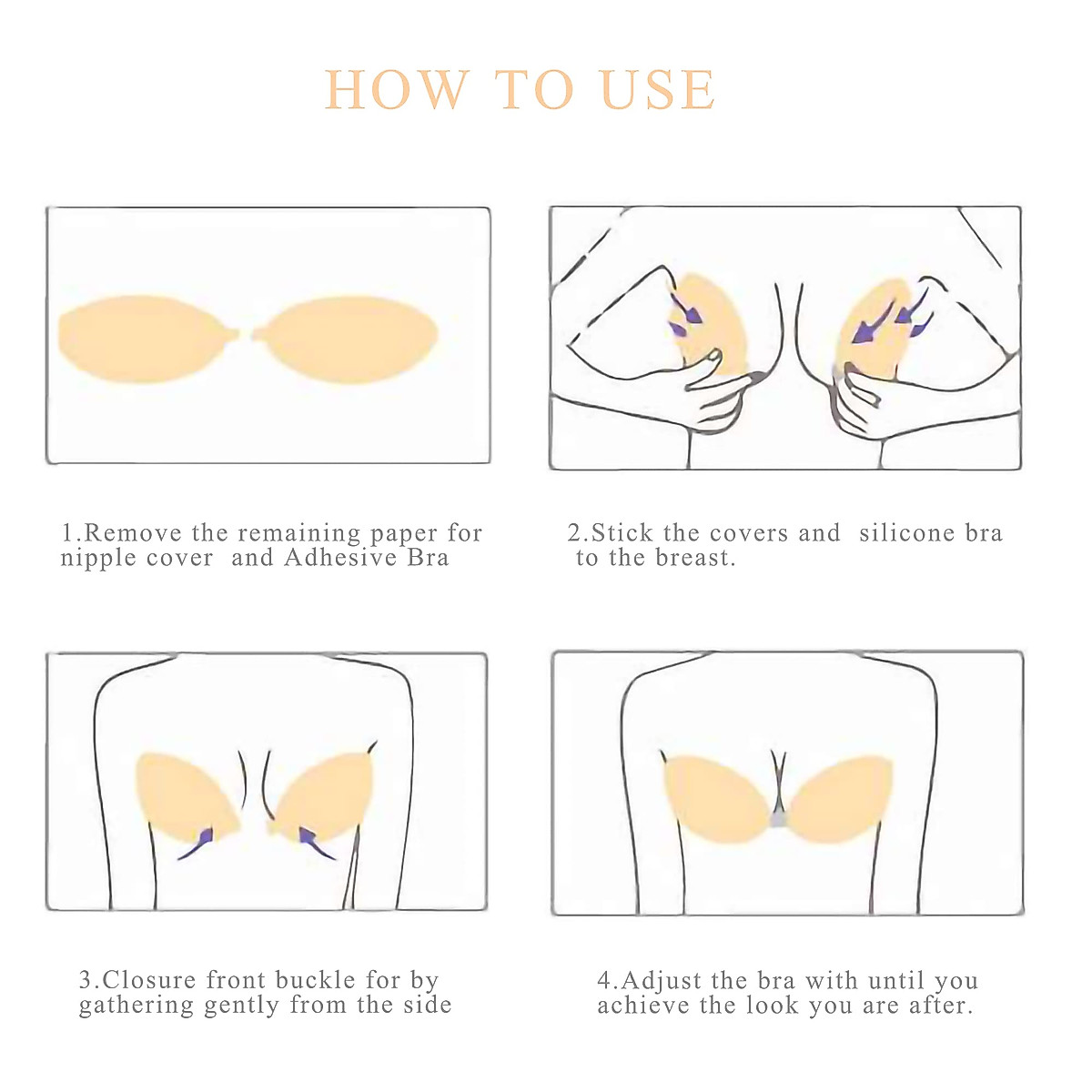 HOW TO USE

1.Remove the remaining paper for nipple cover and Adhesive Bra

2.Stick the covers and silicone bra to the breast.

3.Closure front buckle for by gathering gently from the side

4.Adjust the bra with until you achieve the look you are after.