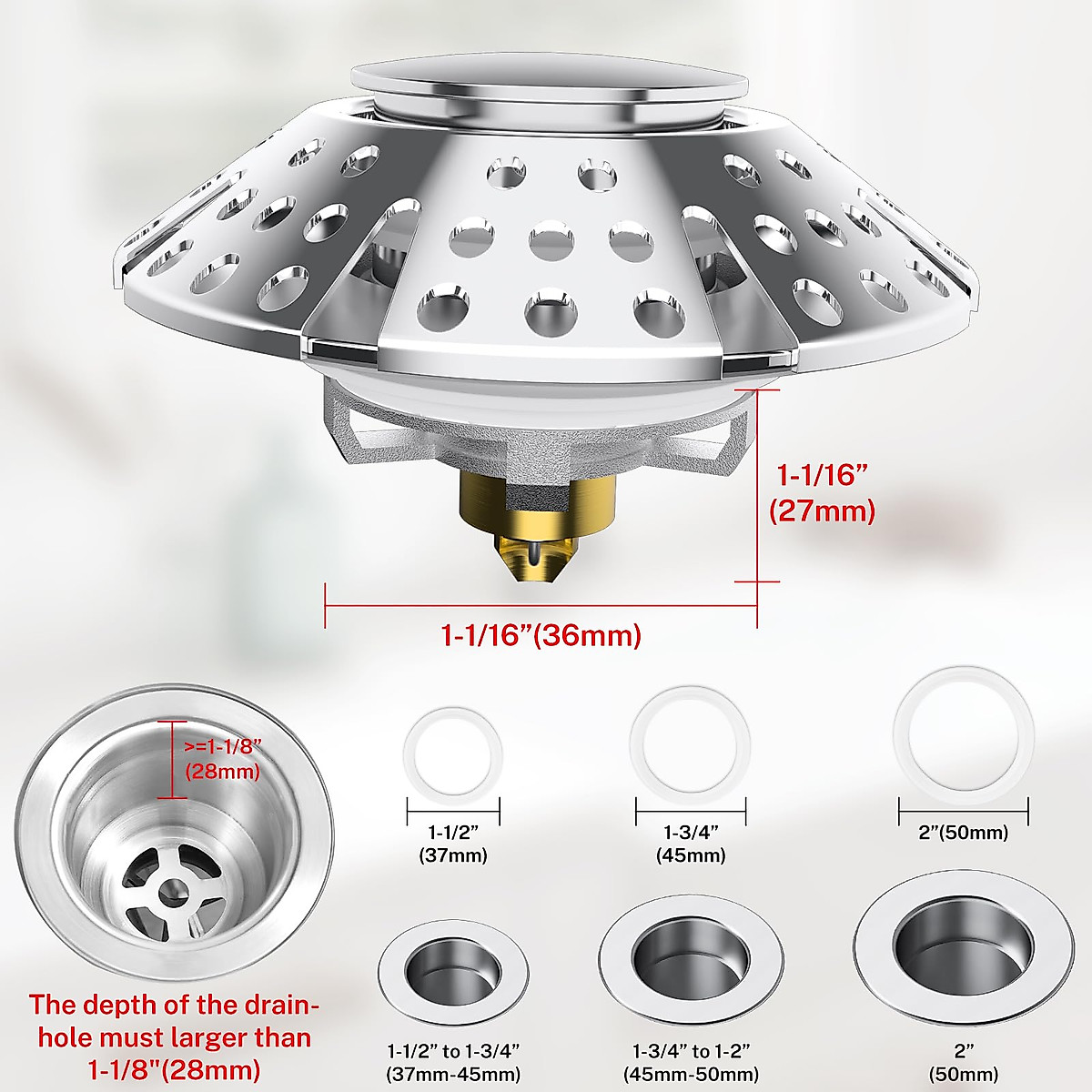 1-1/16”
(27mm)

1-1/16”(36mm)

>=1-1/8”
(28mm)

1-1/2”
(37mm)

1-3/4”
(45mm)

2”(50mm)

The depth of the drain-hole must larger than 1-1/8"(28mm)

1-1/2” to 1-3/4”
(37mm-45mm)

1-3/4” to 1-2”
(45mm-50mm)

2”
(50mm)