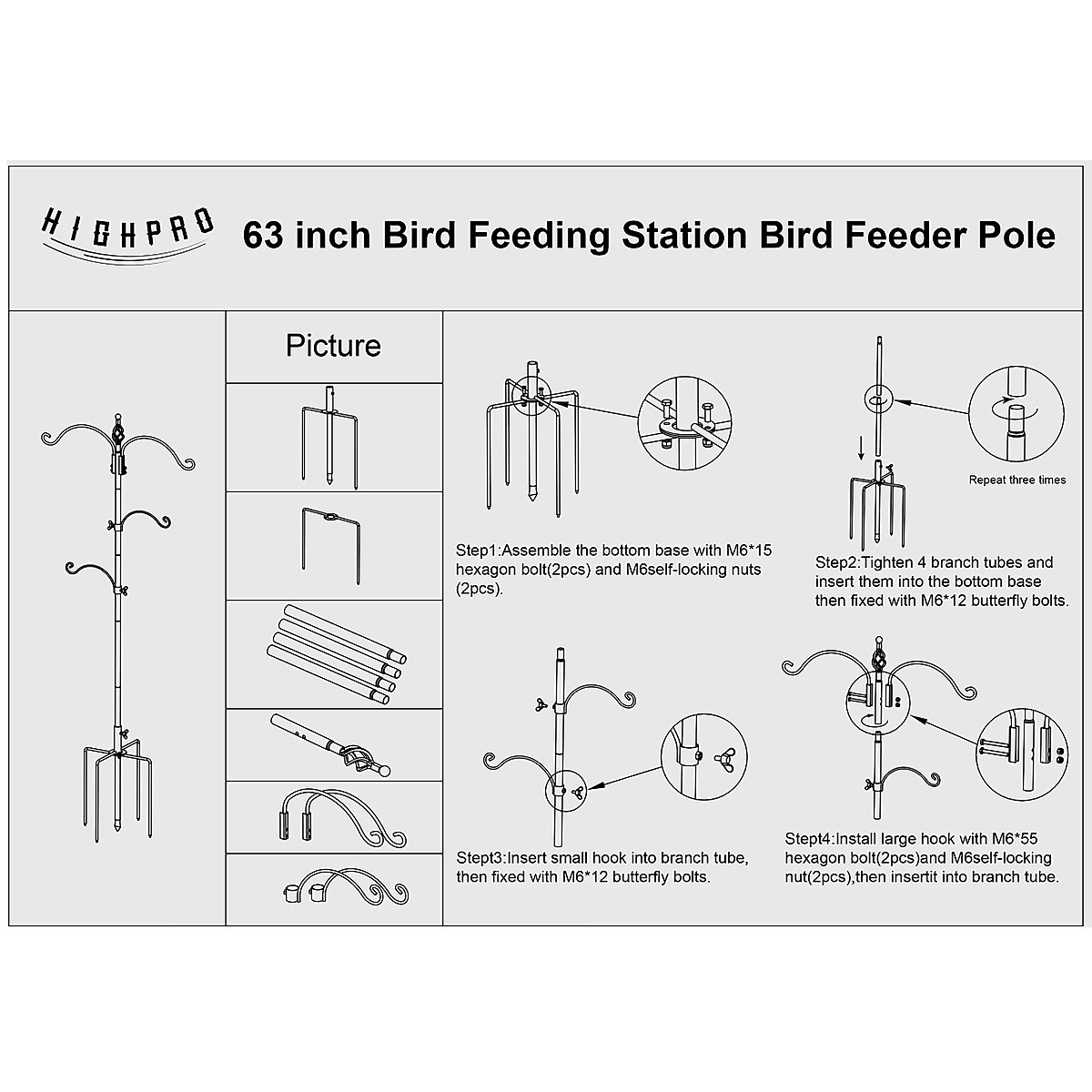 HIGHPRO

63 inch Bird Feeding Station Bird Feeder Pole

Picture

Step1:Assemble the bottom base with M6*15 hexagon bolt(2pcs) and M6self-locking nuts (2pcs).

Repeat three times

Step2:Tighten 4 branch tubes and insert them into the bottom base then fixed with M6*12 butterfly bolts.

Stept3:Insert small hook into branch tube, then fixed with M6*12 butterfly bolts.

Stept4:Install large hook with M6*55 hexagon bolt(2pcs)and M6self-locking nut(2pcs),then insertit into branch tube.