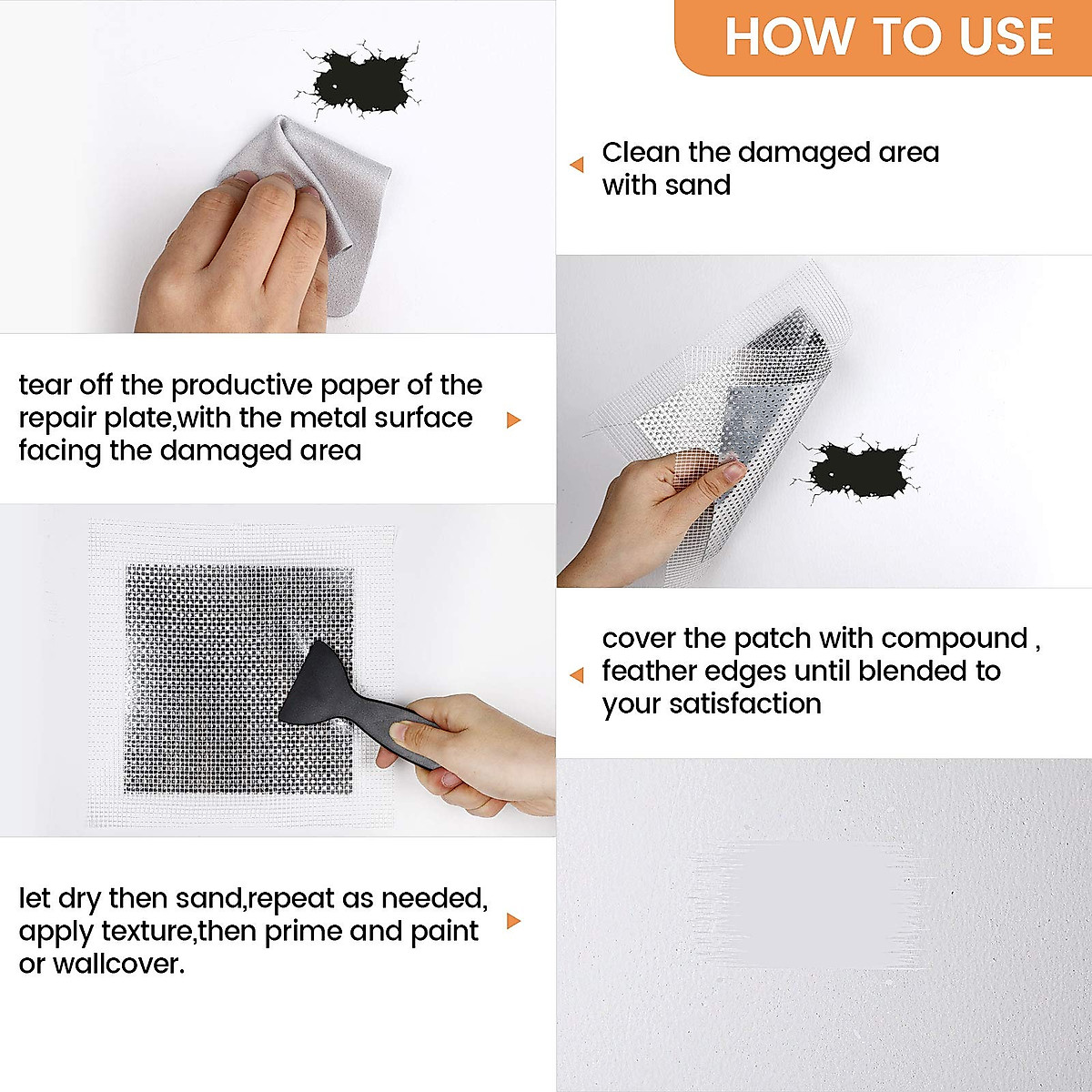 HOW TO USE

Clean the damaged area with sand

tear off the productive paper of the repair plate,with the metal surface facing the damaged area

cover the patch with compound , feather edges until blended to your satisfaction

let dry then sand,repeat as needed, apply texture,then prime and paint or wallcover.