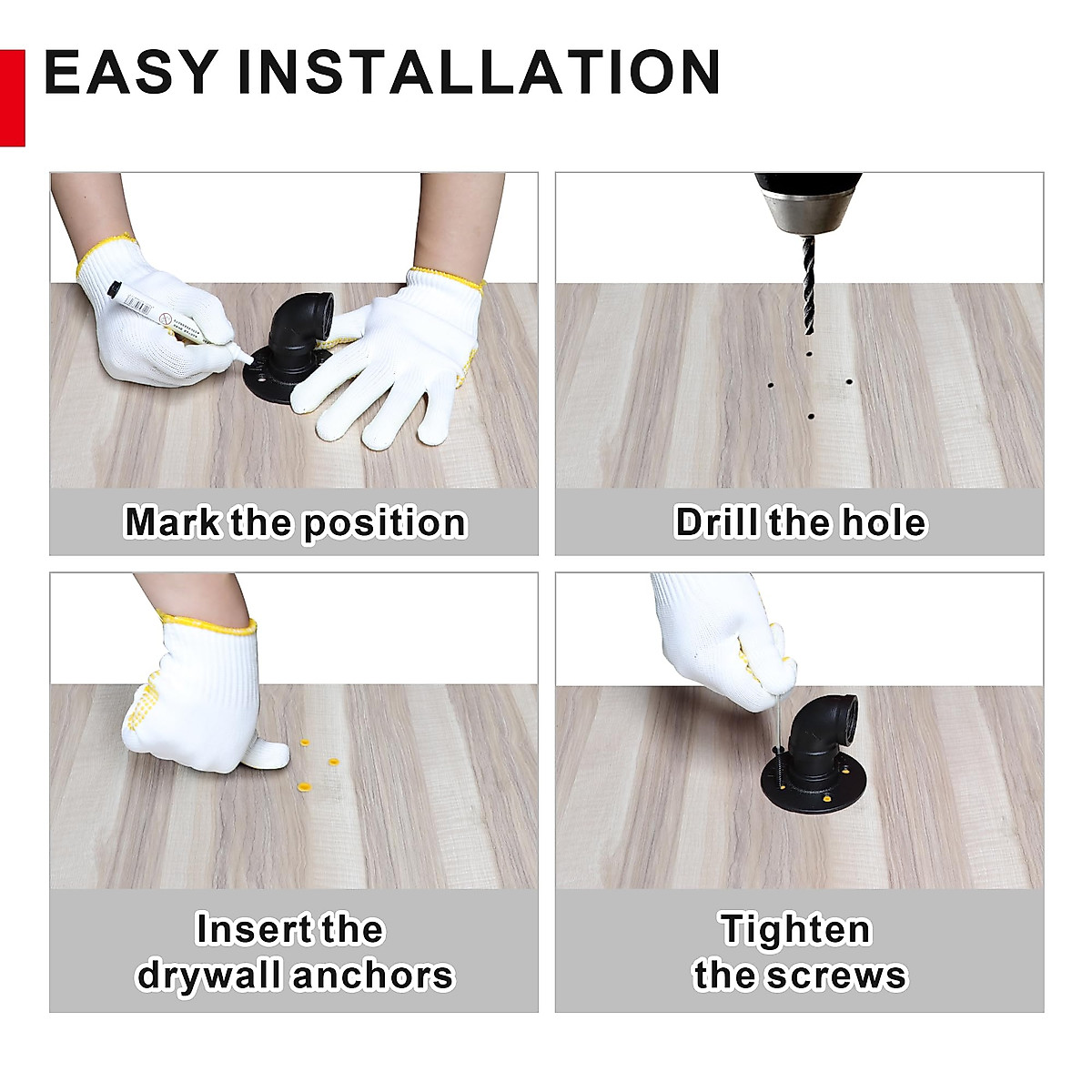 EASY INSTALLATION

Mark the position

Drill the hole

Insert the drywall anchors

Tighten the screws