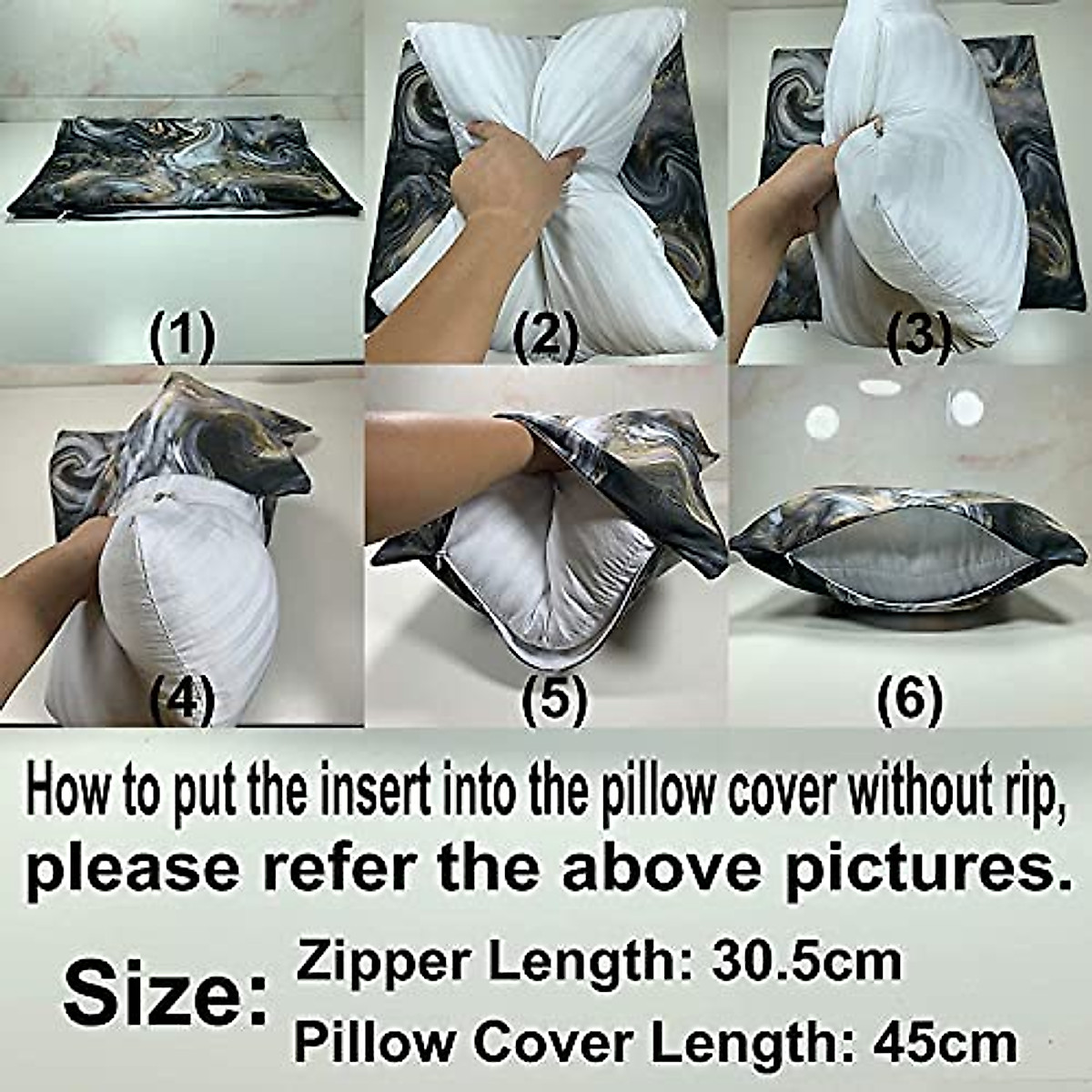 (1)

(2)

(3)

(4)

(5)

(6)

How to put the insert into the pillow cover without rip, please refer the above pictures.

Size: Zipper Length: 30.5cm
Pillow Cover Length: 45cm