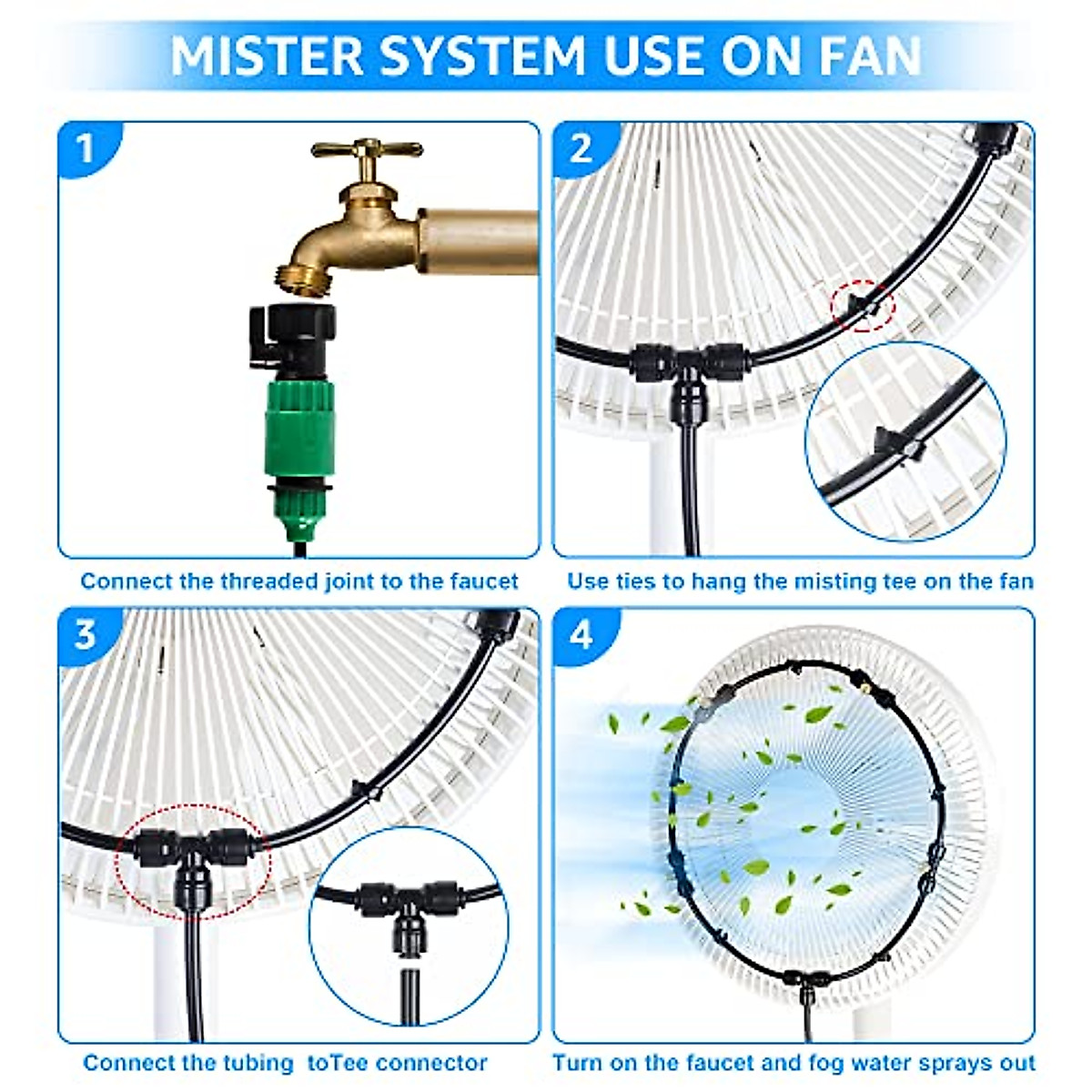 MISTER SYSTEM USE ON FAN

1

Connect the threaded joint to the faucet

2

Use ties to hang the misting tee on the fan

3

Connect the tubing toTee connector

4

Turn on the faucet and fog water sprays out