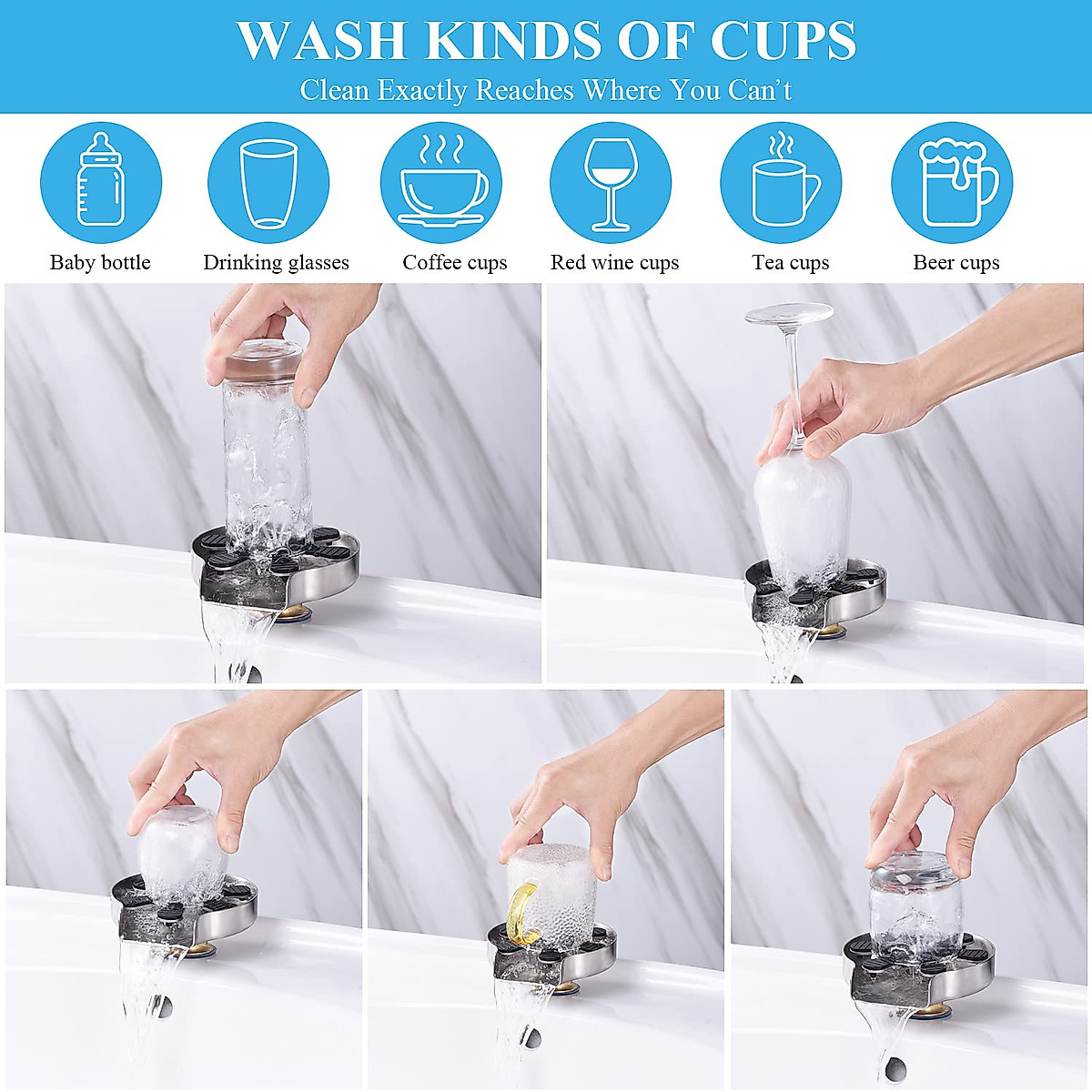 WASH KINDS OF CUPS
Clean Exactly Reaches Where You Can't

Baby bottle
Drinking glasses
Coffee cups
Red wine cups
Tea cups
Beer cups