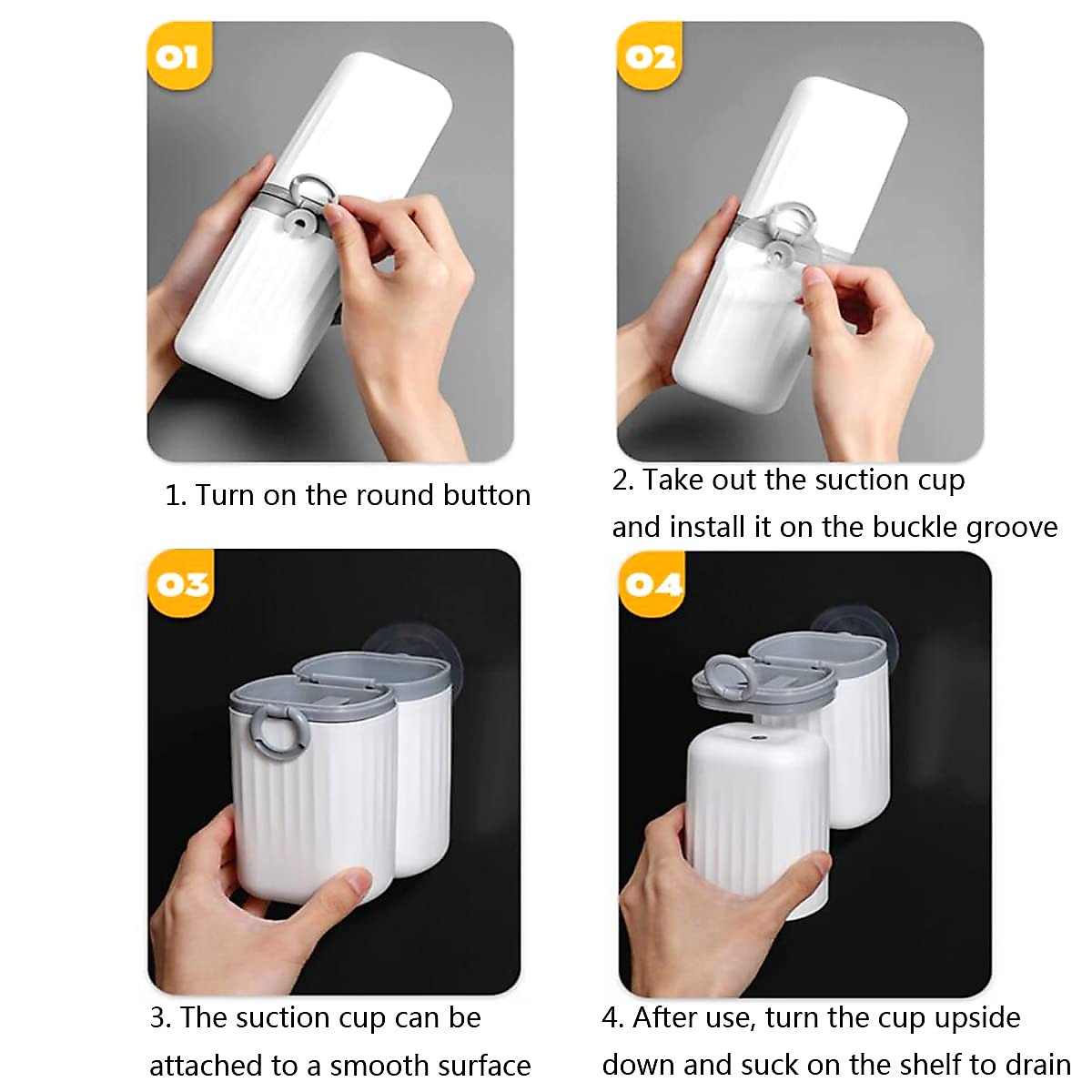 01

1. Turn on the round button

02

2. Take out the suction cup and install it on the buckle groove

03

3. The suction cup can be attached to a smooth surface

04

4. After use, turn the cup upside down and suck on the shelf to drain