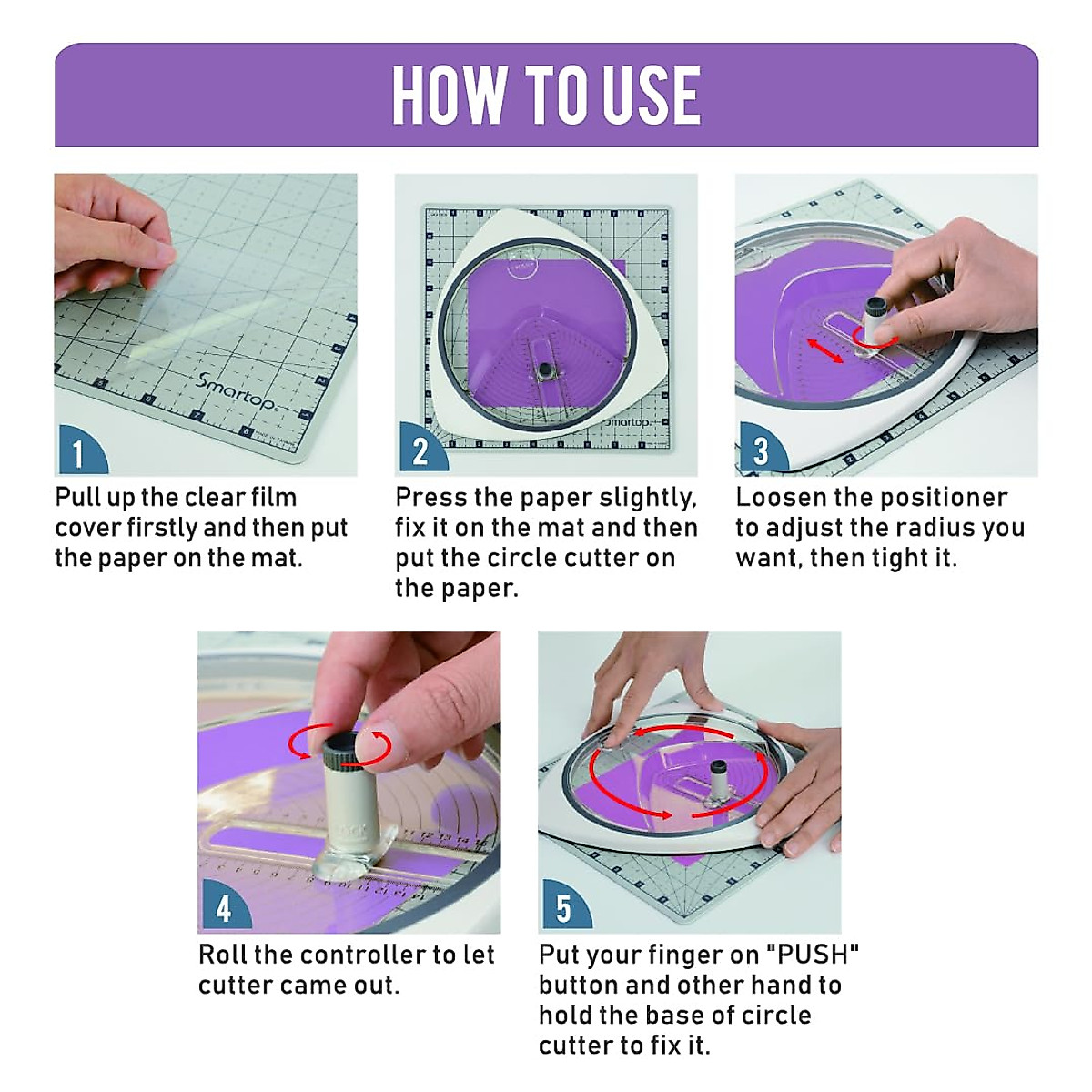 HOW TO USE

Smartop

1

Pull up the clear film cover firstly and then put the paper on the mat.

Smartop

2

Press the paper slightly, fix it on the mat and then put the circle cutter on the paper.

3

Loosen the positioner to adjust the radius you want, then tight it.

4

Roll the controller to let cutter came out.

5

Put your finger on "PUSH" button and other hand to hold the base of circle cutter to fix it.