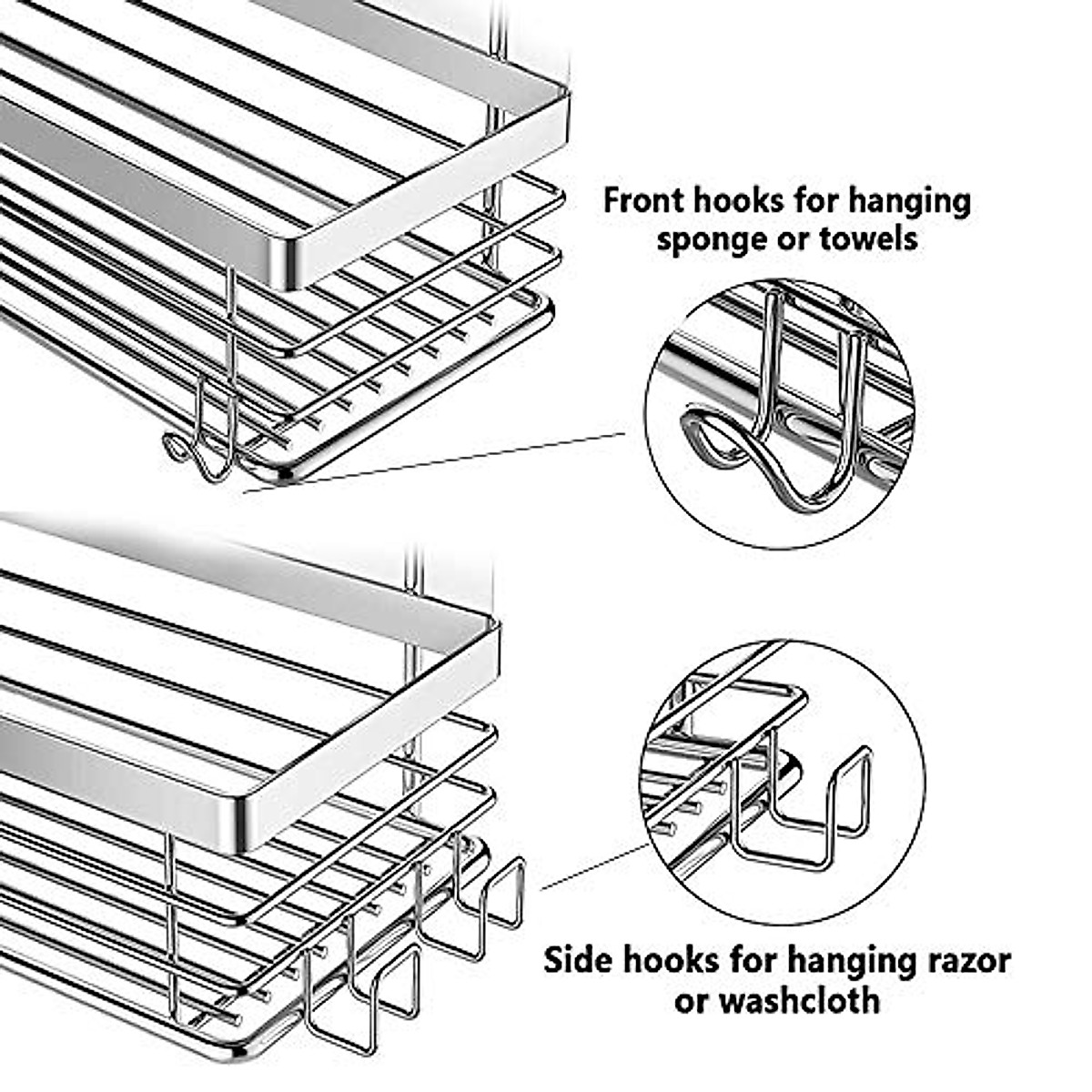 Front hooks for hanging sponge or towels

Side hooks for hanging razor or washcloth