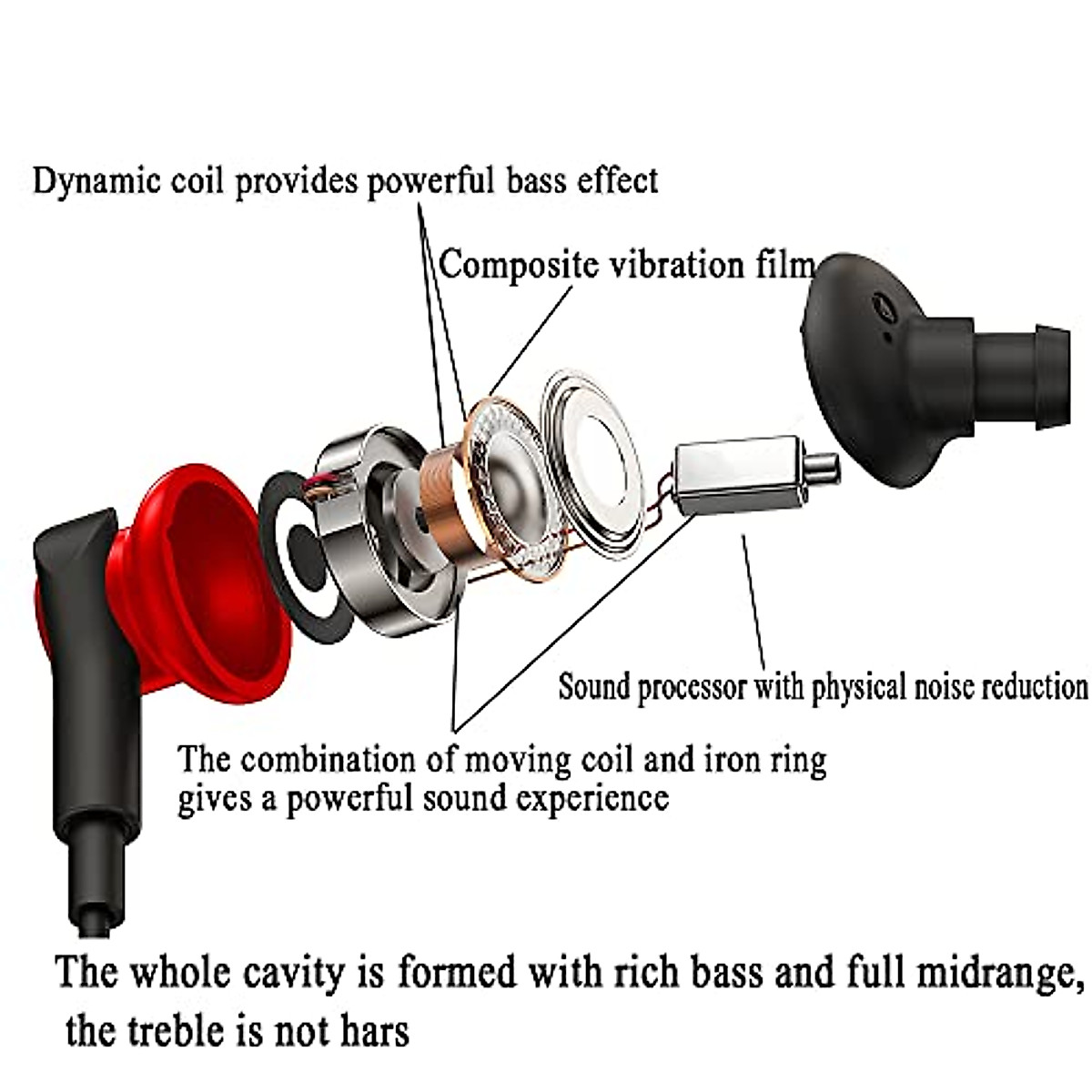 Dynamic coil provides powerful bass effect

Composite vibration film

Sound processor with physical noise reduction

The combination of moving coil and iron ring gives a powerful sound experience

The whole cavity is formed with rich bass and full midrange, the treble is not hars