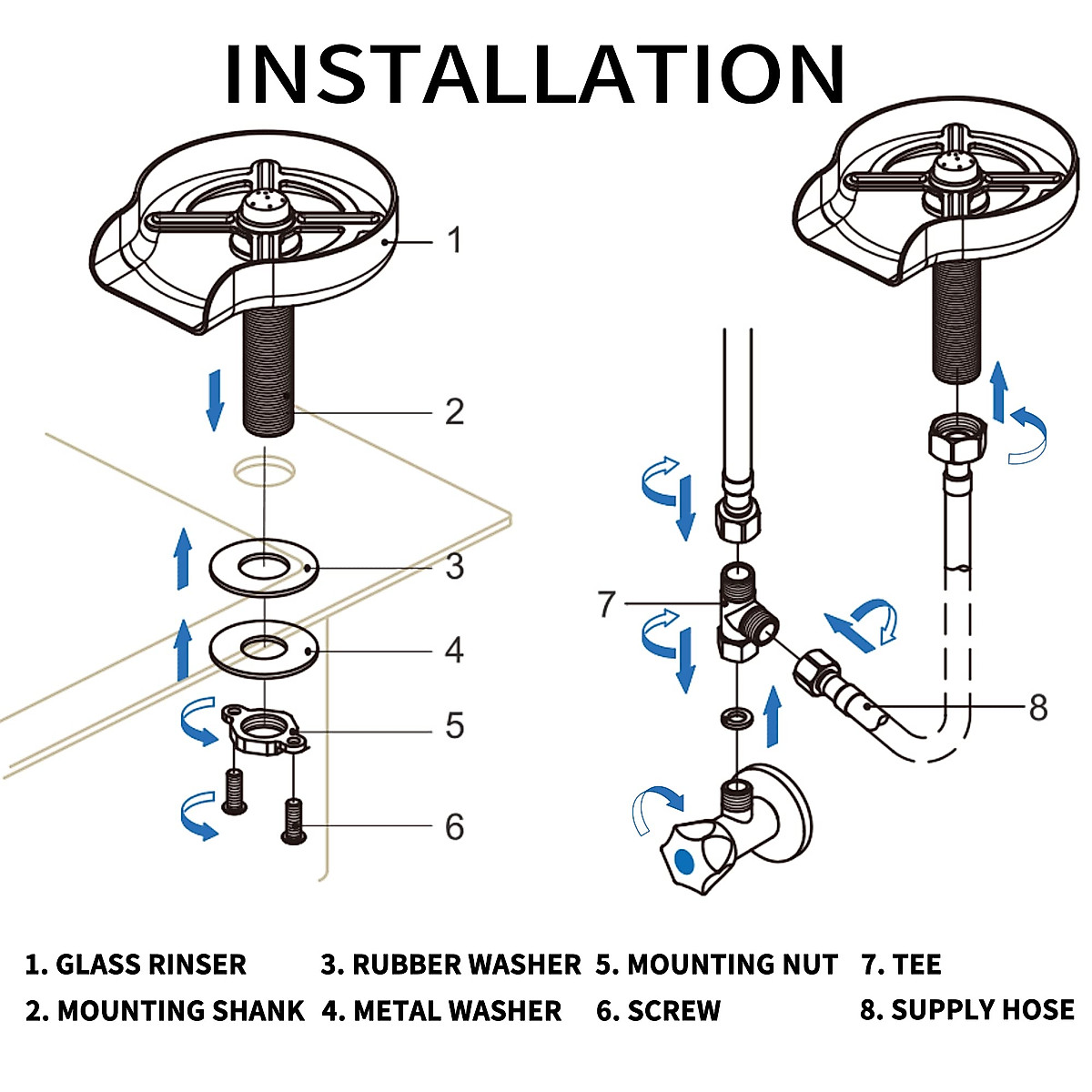 INSTALLATION

1

2

3

4

5

6

7

8

1. GLASS RINSER
2. MOUNTING SHANK
3. RUBBER WASHER
4. METAL WASHER
5. MOUNTING NUT
6. SCREW
7. TEE
8. SUPPLY HOSE