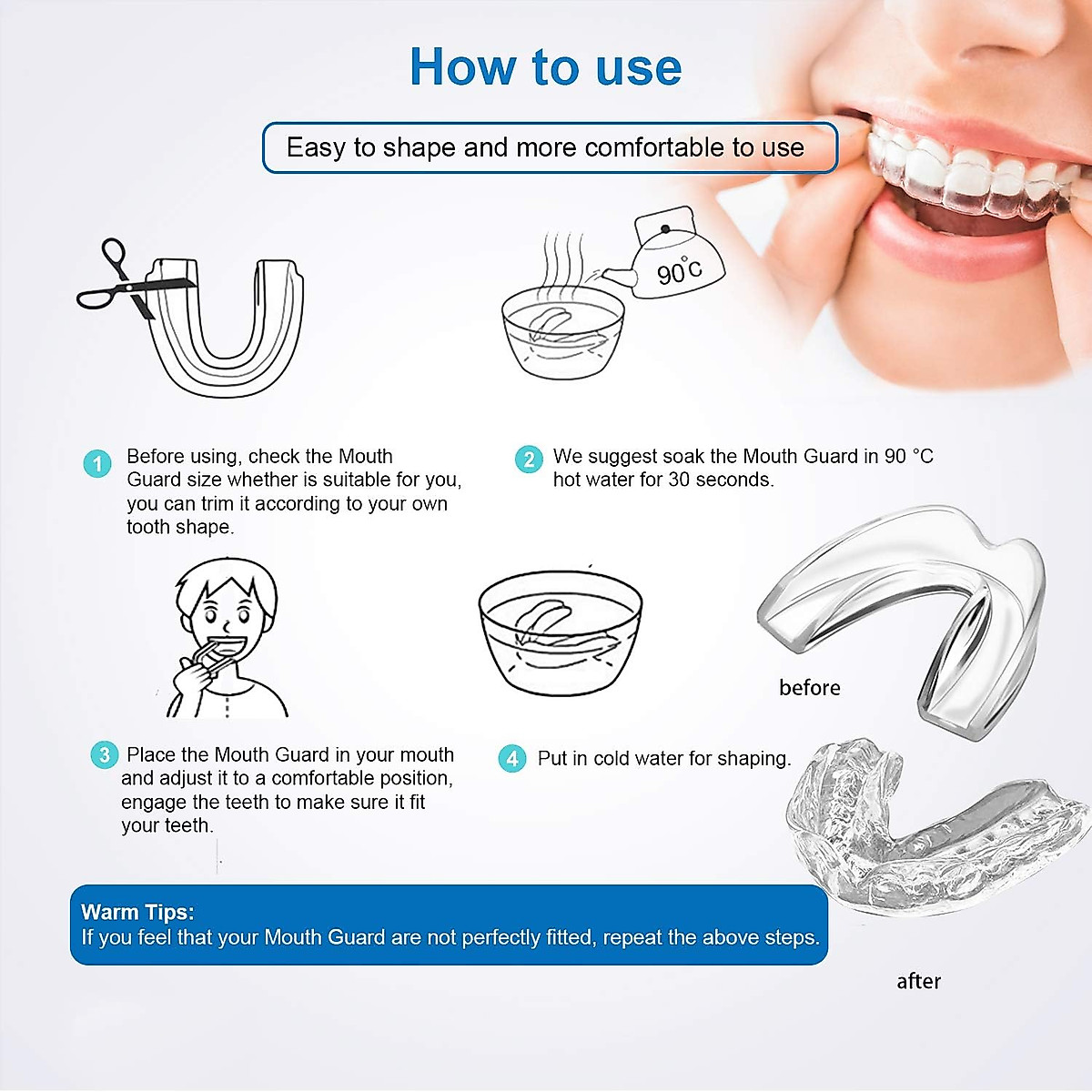 How to use

Easy to shape and more comfortable to use

90°C

1 Before using, check the Mouth Guard size whether is suitable for you, you can trim it according to your own tooth shape.

2 We suggest soak the Mouth Guard in 90 °C hot water for 30 seconds.

before

3 Place the Mouth Guard in your mouth and adjust it to a comfortable position, engage the teeth to make sure it fit your teeth.

4 Put in cold water for shaping.

Warm Tips:
If you feel that your Mouth Guard are not perfectly fitted, repeat the above steps.

after