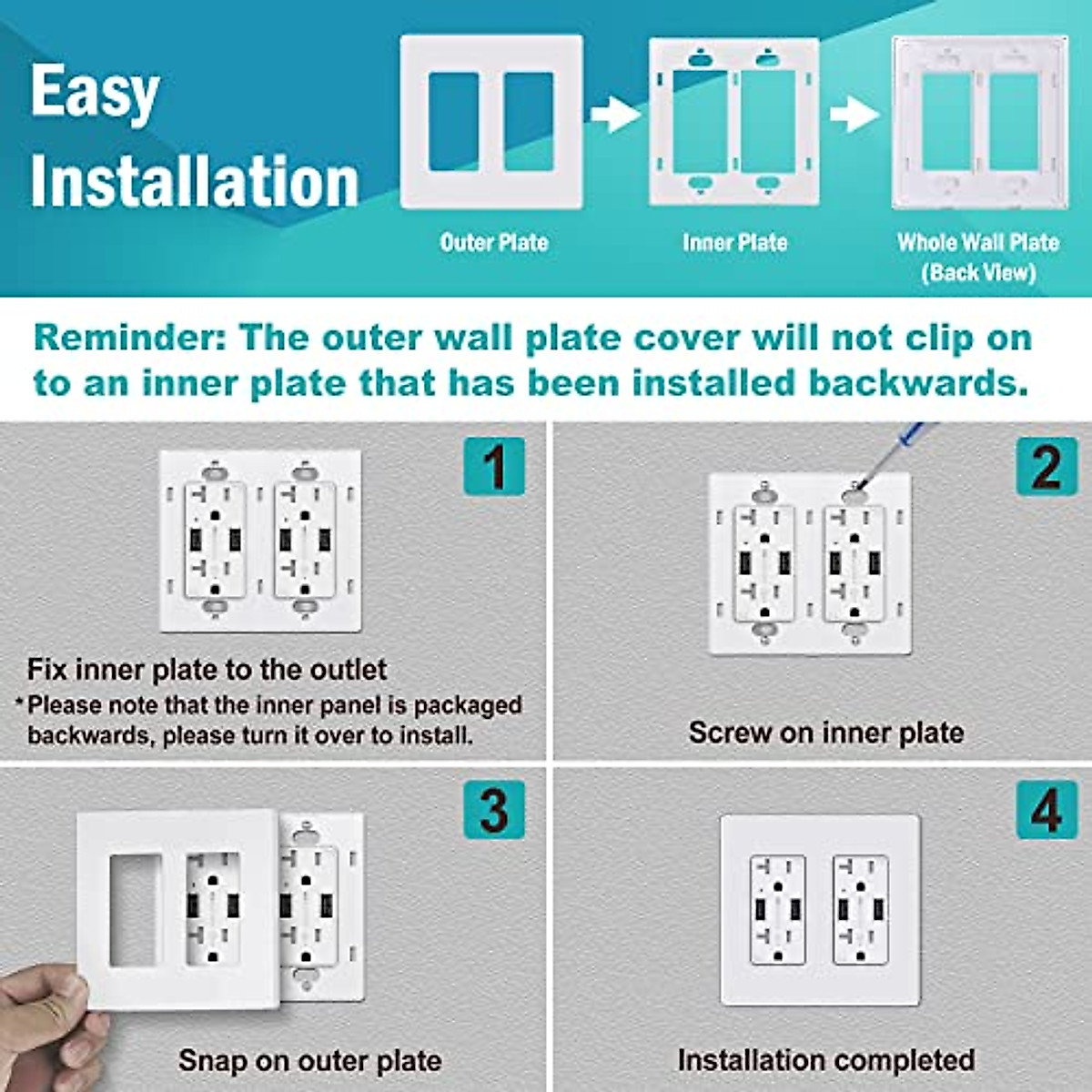 Easy Installation

Outer Plate

Inner Plate

Whole Wall Plate (Back View)

Reminder: The outer wall plate cover will not clip on to an inner plate that has been installed backwards.

1

Fix inner plate to the outlet

*Please note that the inner panel is packaged backwards, please turn it over to install.

2

Screw on inner plate

3

Snap on outer plate

4

Installation completed