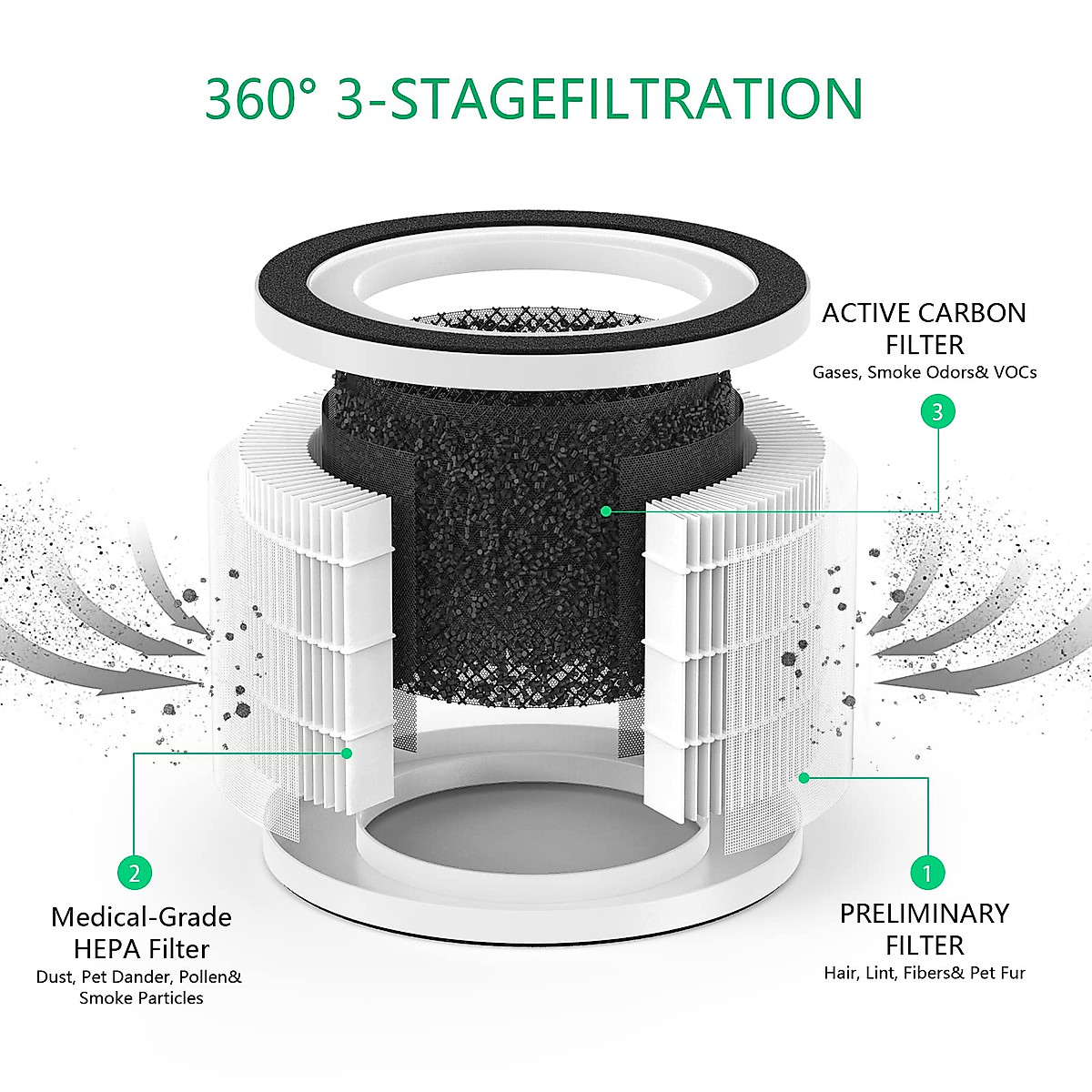 360° 3-STAGEFILTRATION

ACTIVE CARBON FILTER
Gases, Smoke Odors& VOCs

3

2

Medical-Grade HEPA Filter
Dust, Pet Dander, Pollen& Smoke Particles

1

PRELIMINARY FILTER
Hair, Lint, Fibers& Pet Fur