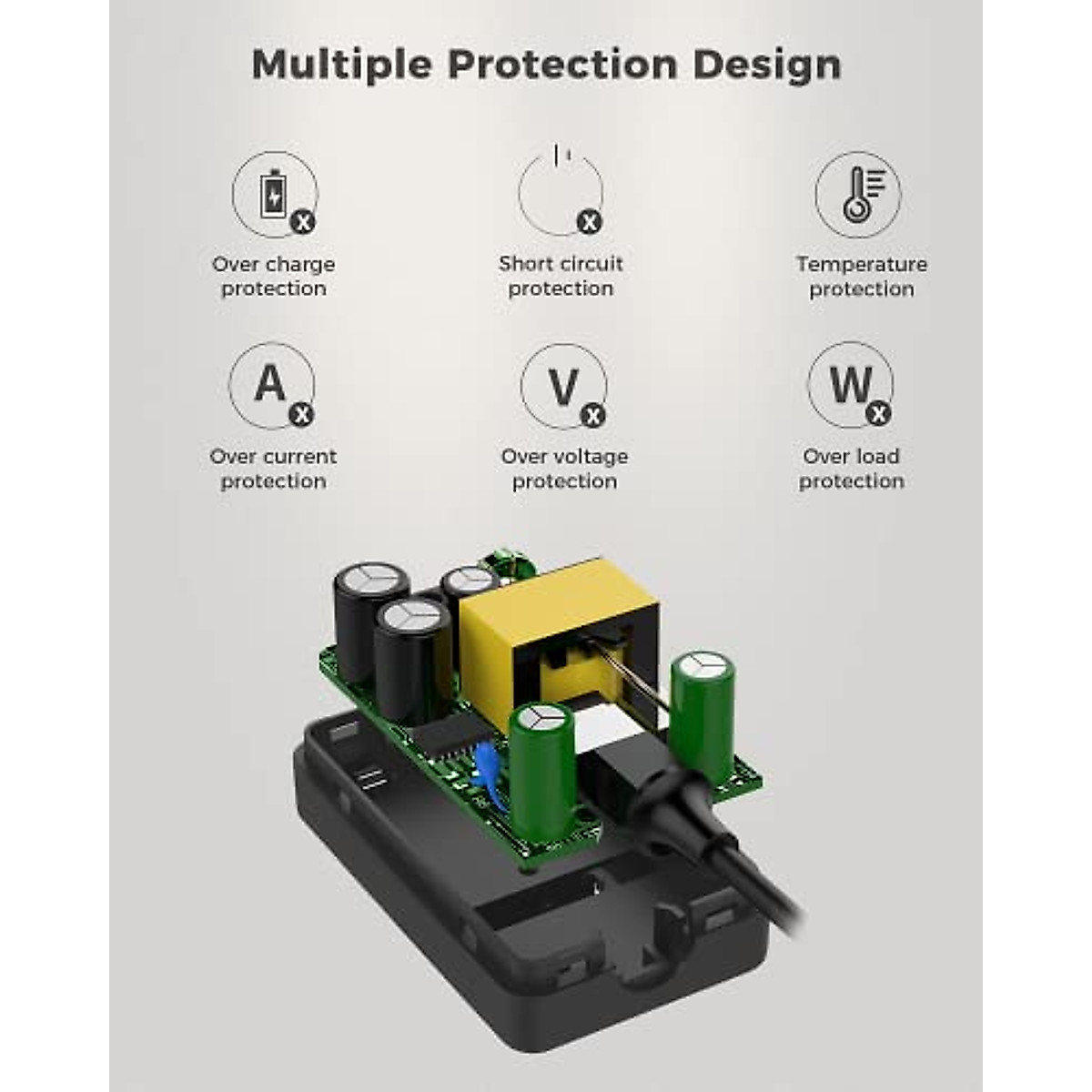 Multiple Protection Design

Over charge protection

Short circuit protection

Temperature protection

A

Over current protection

V

Over voltage protection

W

Over load protection