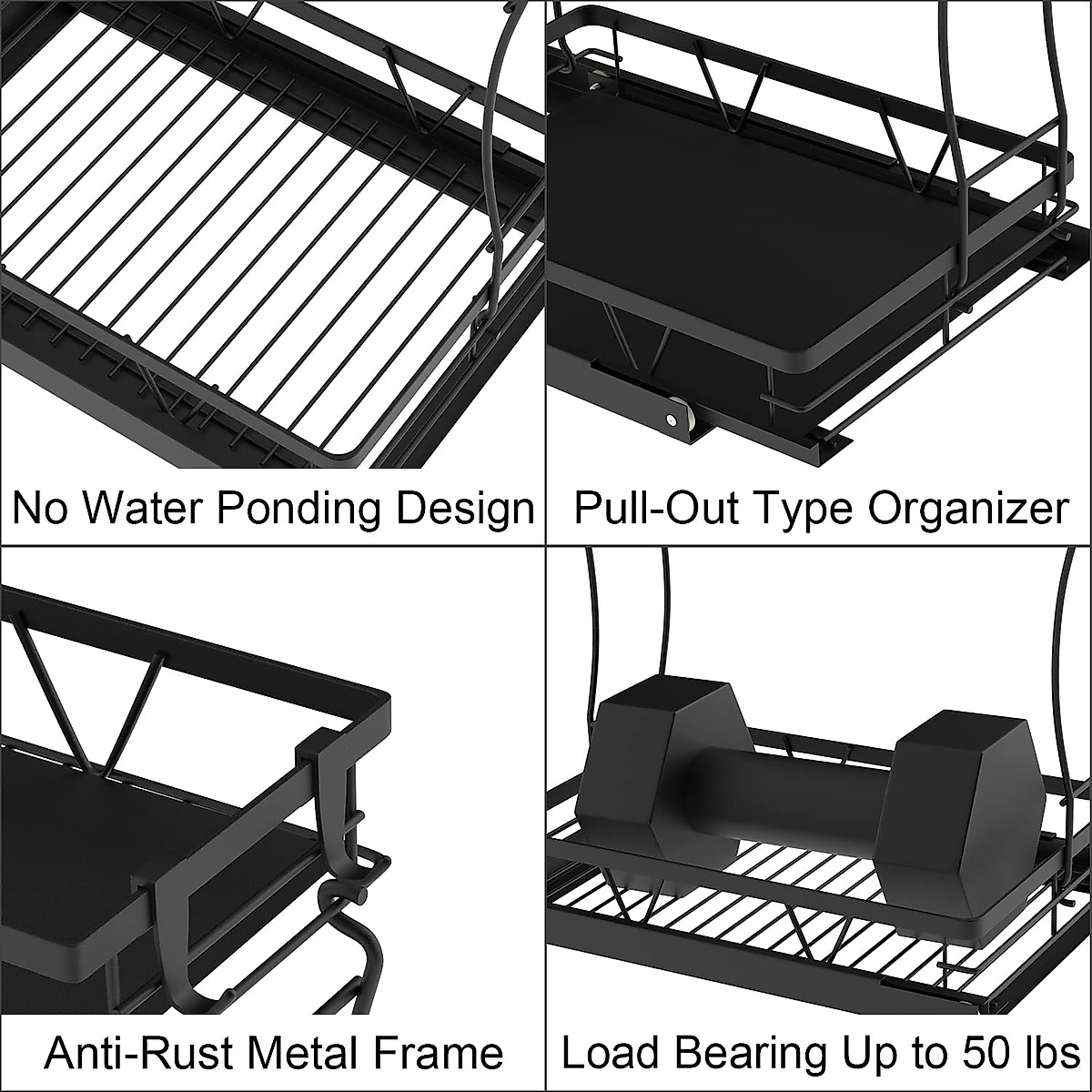 No Water Ponding Design

Pull-Out Type Organizer

Anti-Rust Metal Frame

Load Bearing Up to 50 lbs