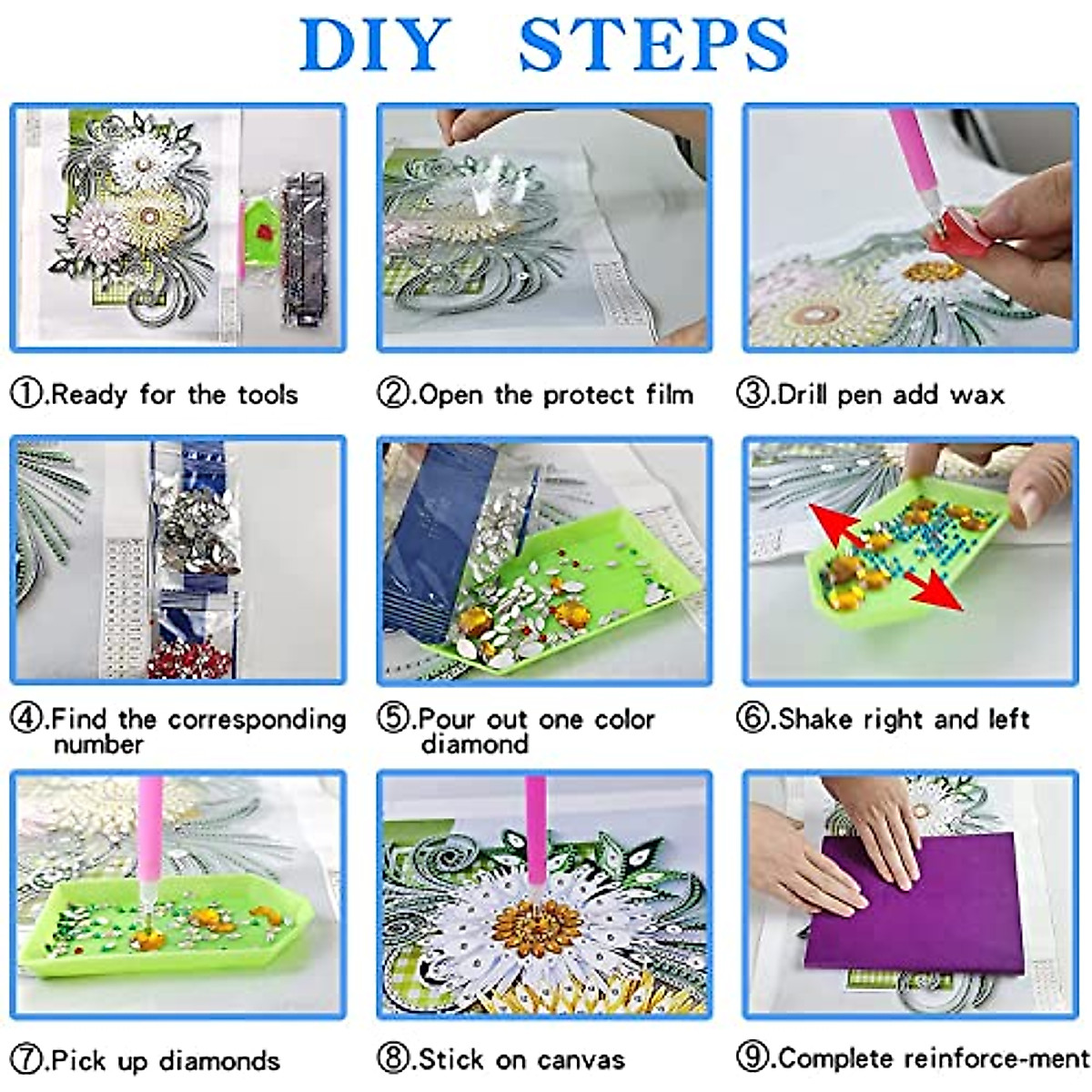 DIY STEPS

①.Ready for the tools

②.Open the protect film

③.Drill pen add wax

④.Find the corresponding number

⑤.Pour out one color diamond

⑥.Shake right and left

⑦.Pick up diamonds

⑧.Stick on canvas

⑨.Complete reinforce-ment