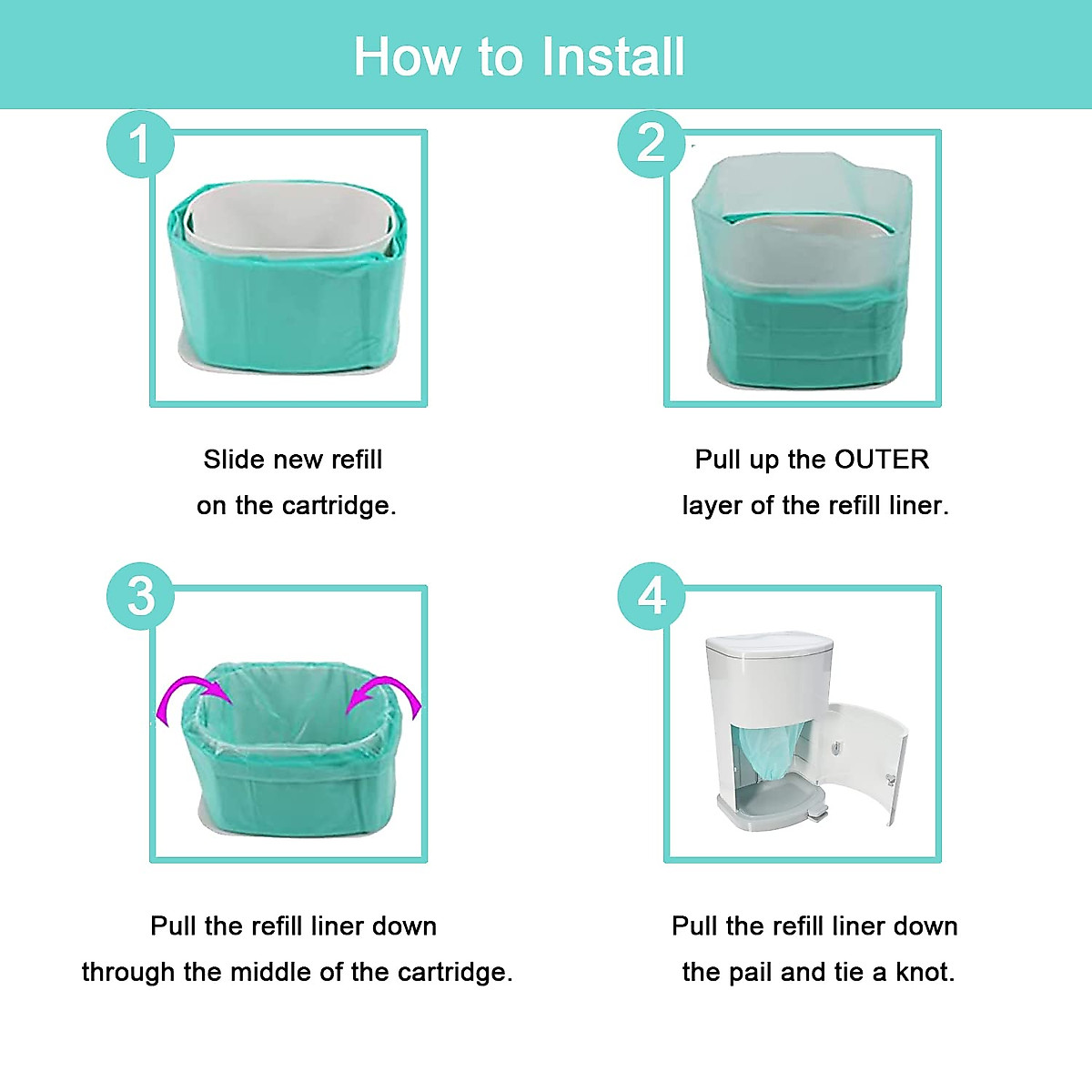 How to Install

1

Slide new refill on the cartridge.

2

Pull up the OUTER layer of the refill liner.

3

Pull the refill liner down through the middle of the cartridge.

4

Pull the refill liner down the pail and tie a knot.