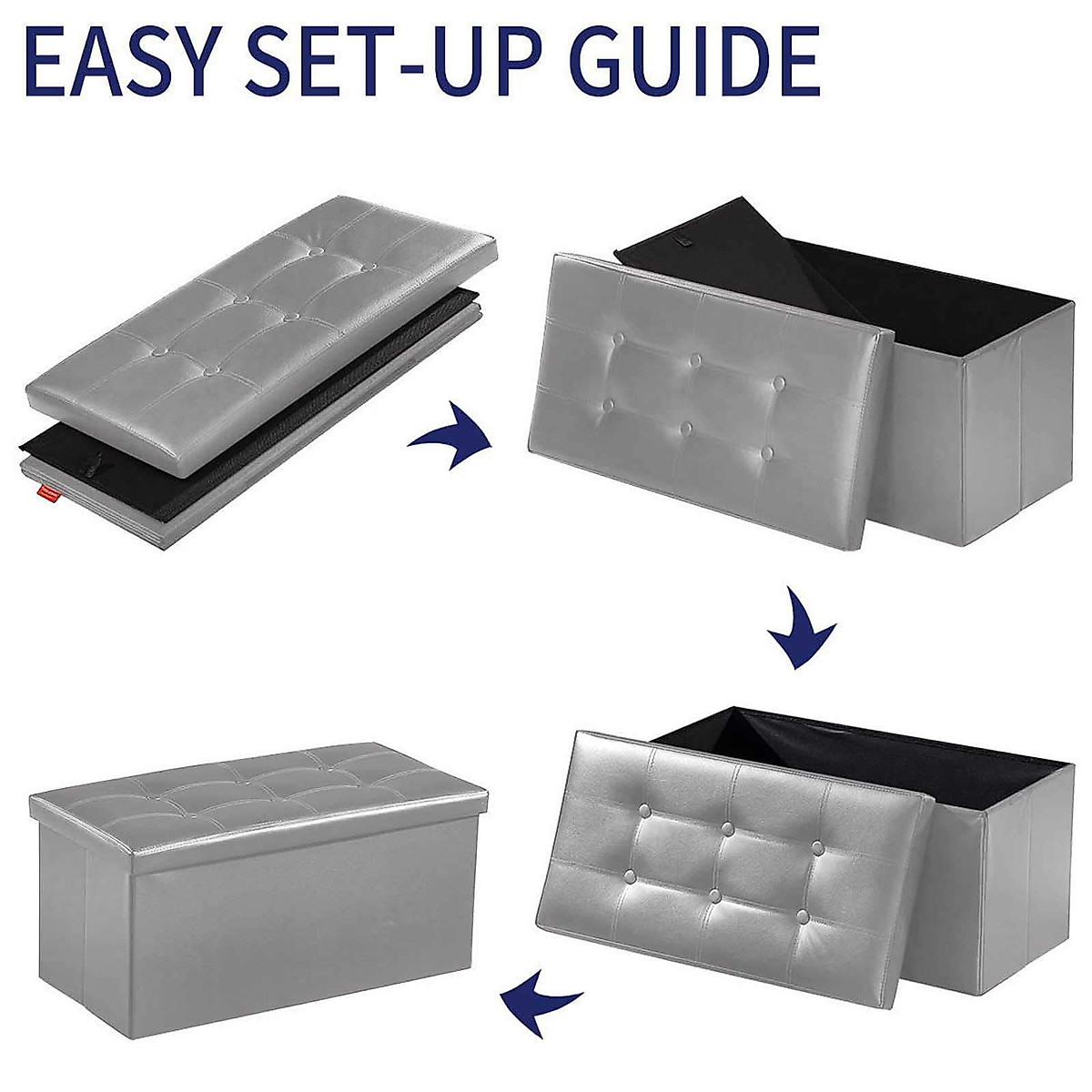 EASY SET-UP GUIDE