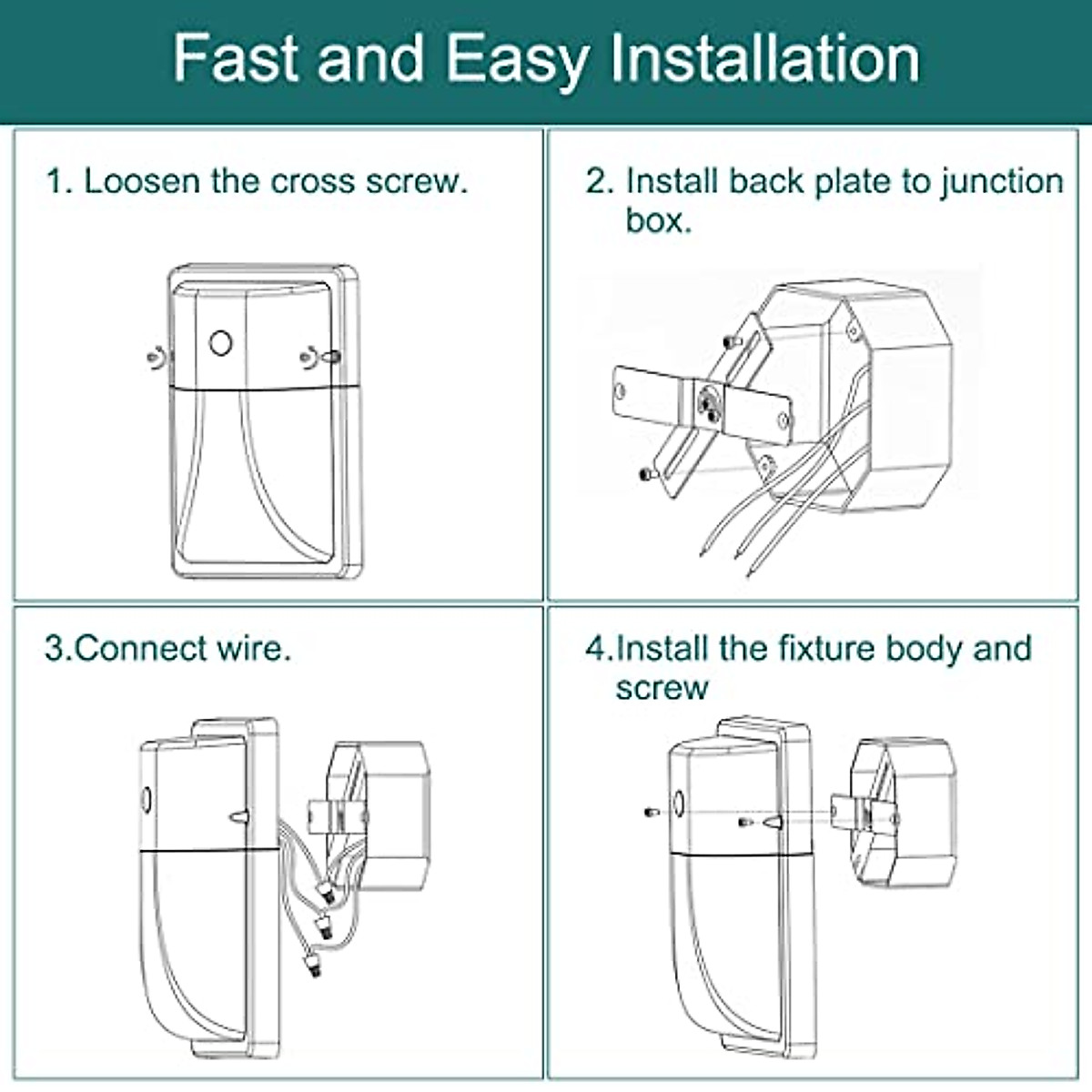 Fast and Easy Installation

1. Loosen the cross screw.

2. Install back plate to junction box.

3.Connect wire.

4.Install the fixture body and screw