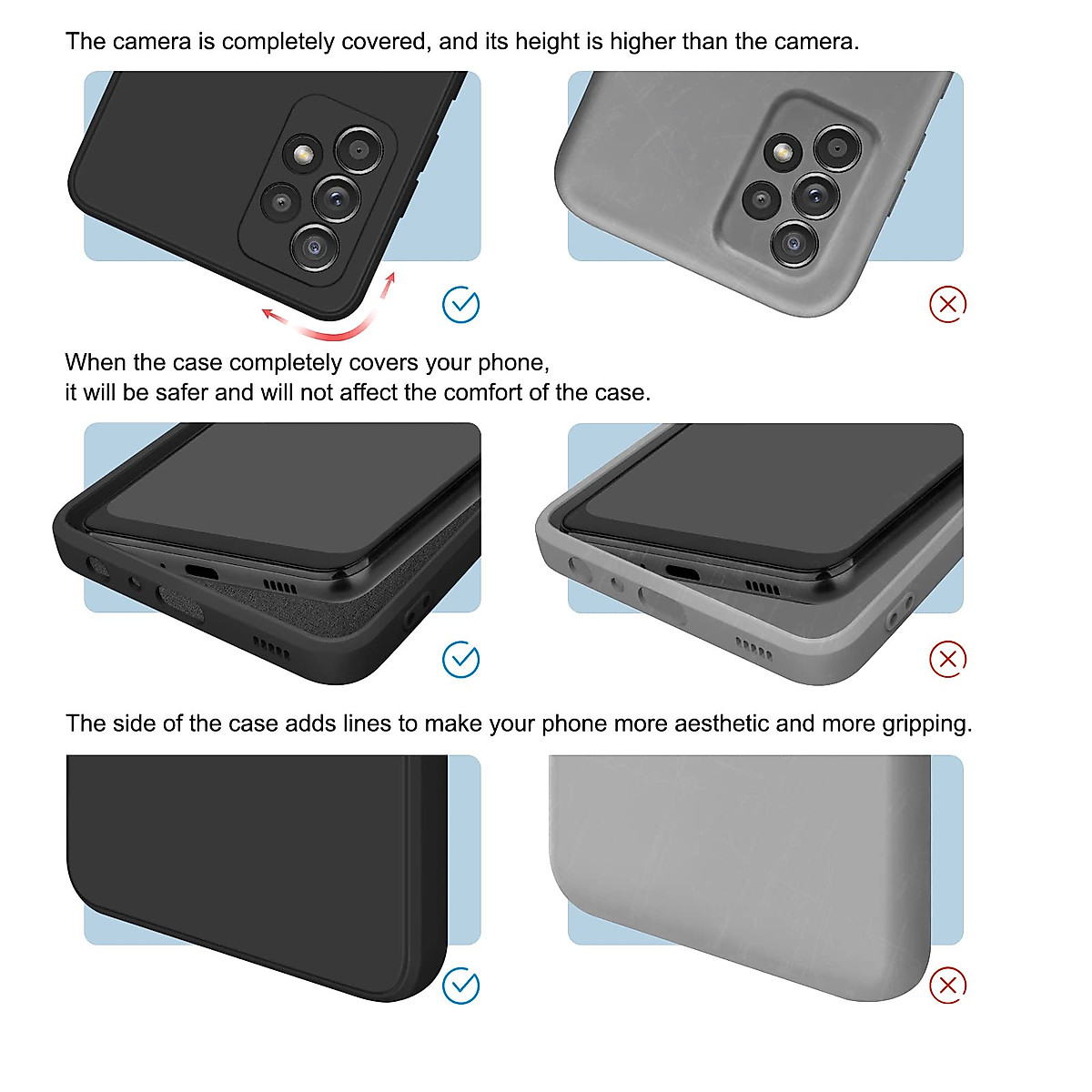 The camera is completely covered, and its height is higher than the camera.

When the case completely covers your phone,
it will be safer and will not affect the comfort of the case.

The side of the case adds lines to make your phone more aesthetic and more gripping.