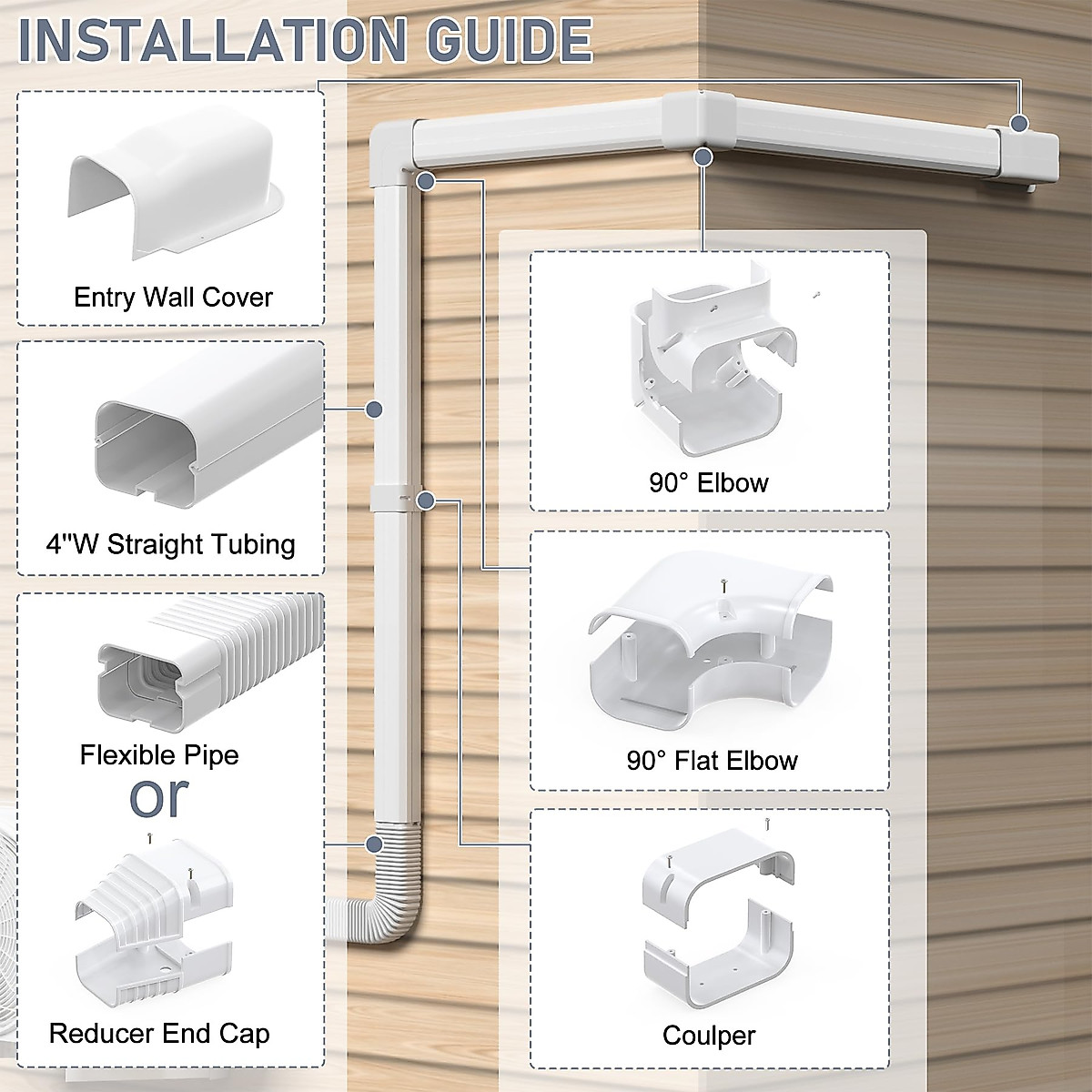 INSTALLATION GUIDE

Entry Wall Cover

4"W Straight Tubing

Flexible Pipe

or

Reducer End Cap

90° Elbow

90° Flat Elbow

Coulper