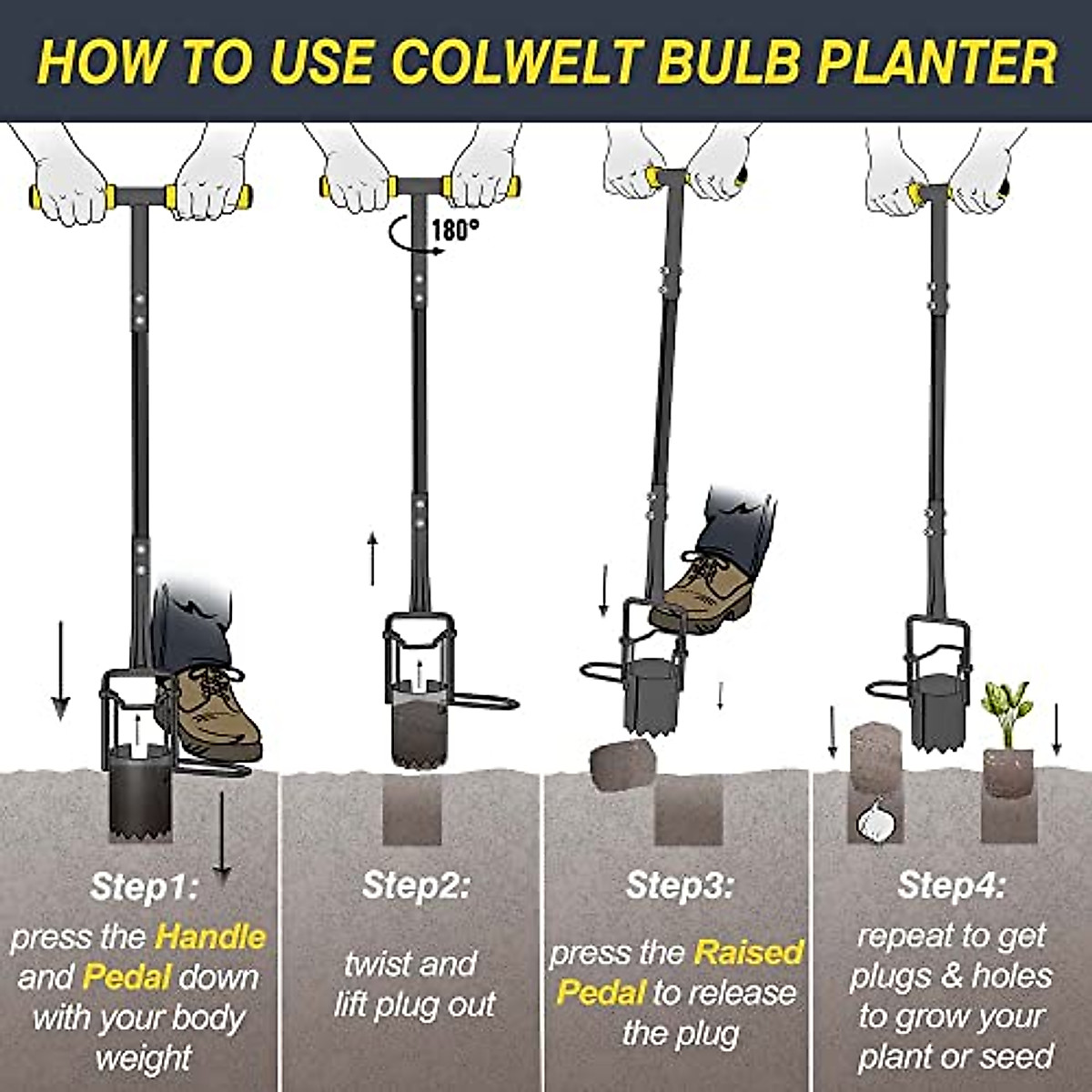 HOW TO USE COLWELT BULB PLANTER

180°

Step1:
press the Handle and Pedal down with your body weight

Step2:
twist and lift plug out

Step3:
press the Raised Pedal to release the plug

Step4:
repeat to get plugs & holes to grow your plant or seed