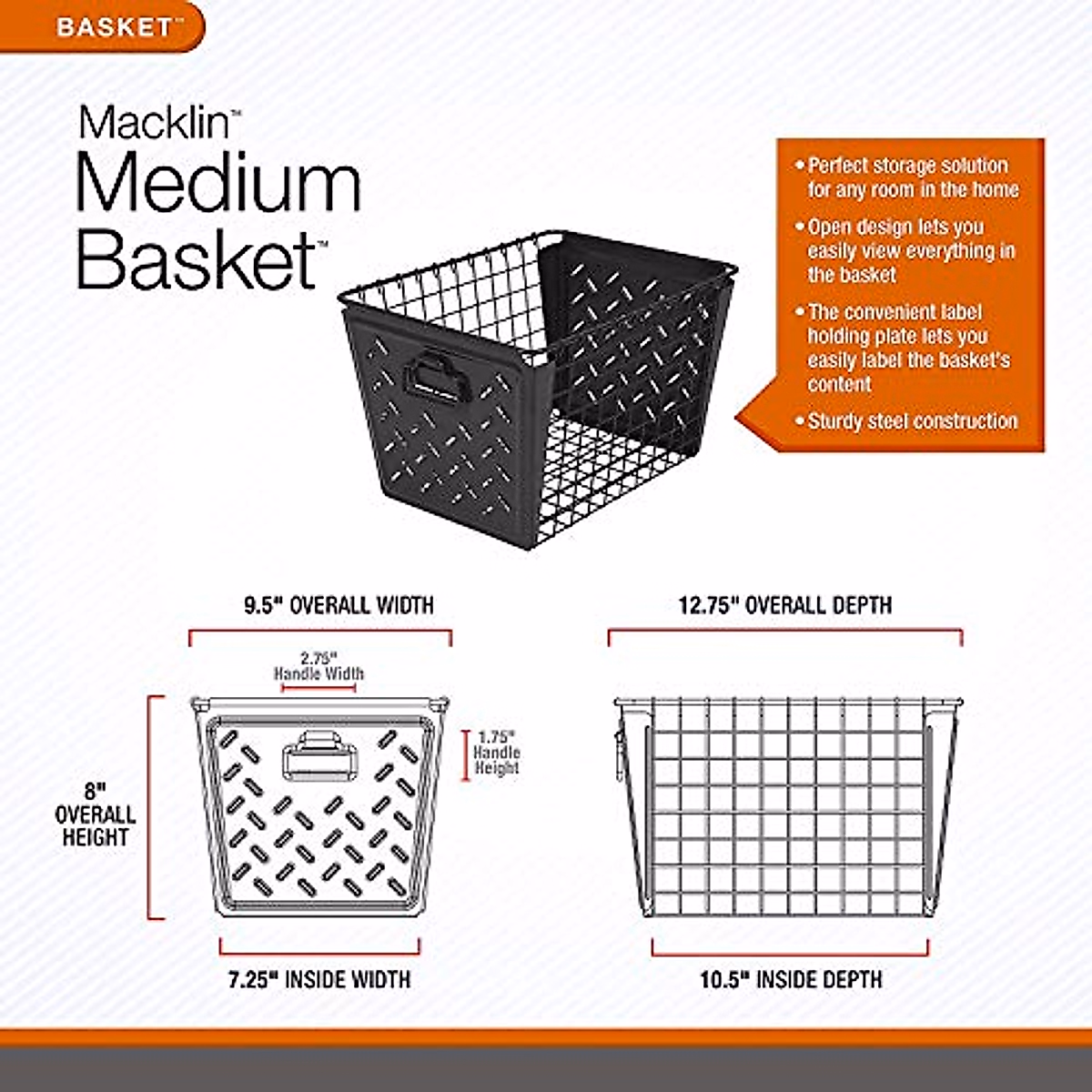 BASKET™

Macklin™
Medium
Basket™

• Perfect storage solution for any room in the home
• Open design lets you easily view everything in the basket
• The convenient label holding plate lets you easily label the basket's content
• Sturdy steel construction

9.5" OVERALL WIDTH

2.75" Handle Width

1.75" Handle Height

8" OVERALL HEIGHT

7.25" INSIDE WIDTH

12.75" OVERALL DEPTH

10.5" INSIDE DEPTH