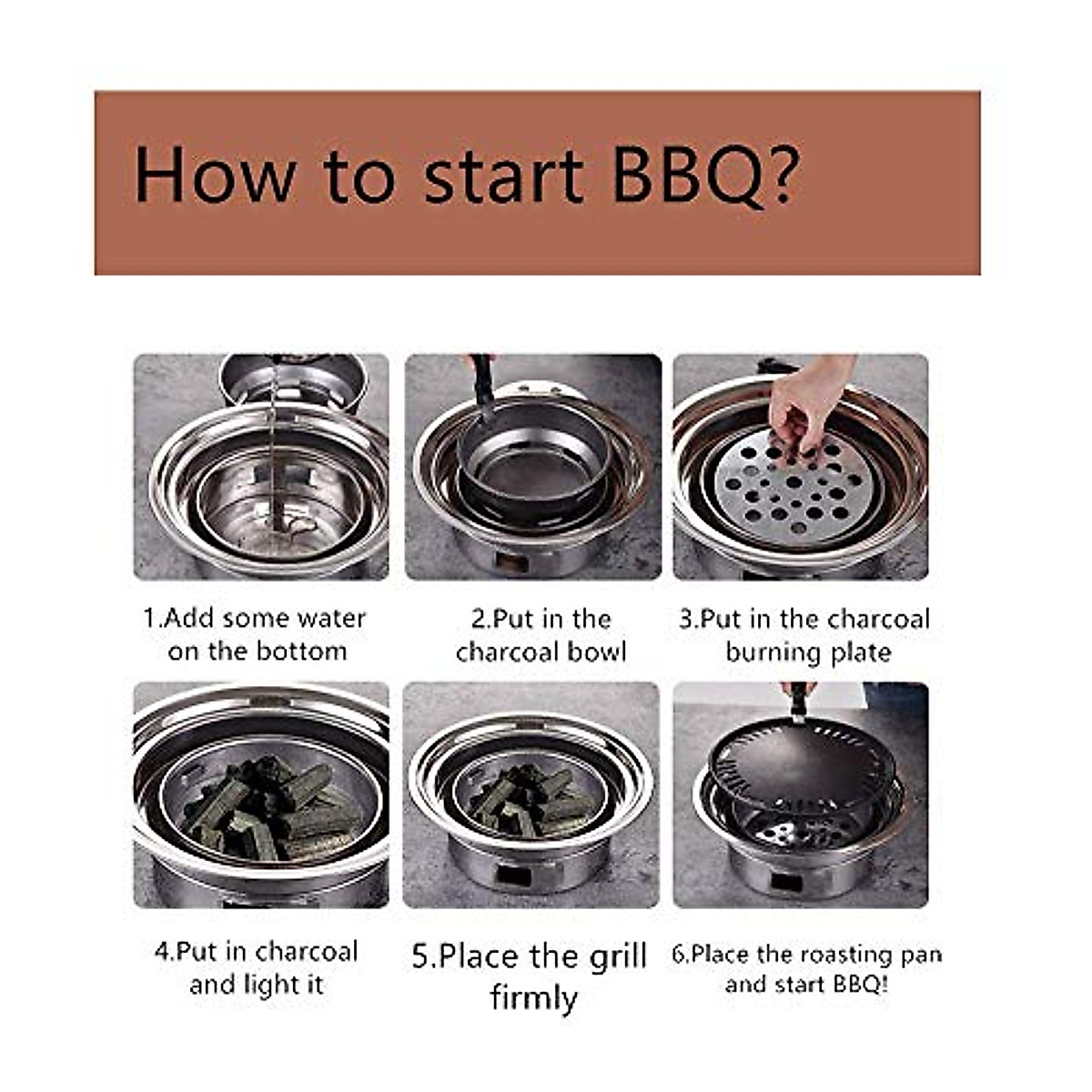 How to start BBQ?

1.Add some water on the bottom

2.Put in the charcoal bowl

3.Put in the charcoal burning plate

4.Put in charcoal and light it

5.Place the grill firmly

6.Place the roasting pan and start BBQ!