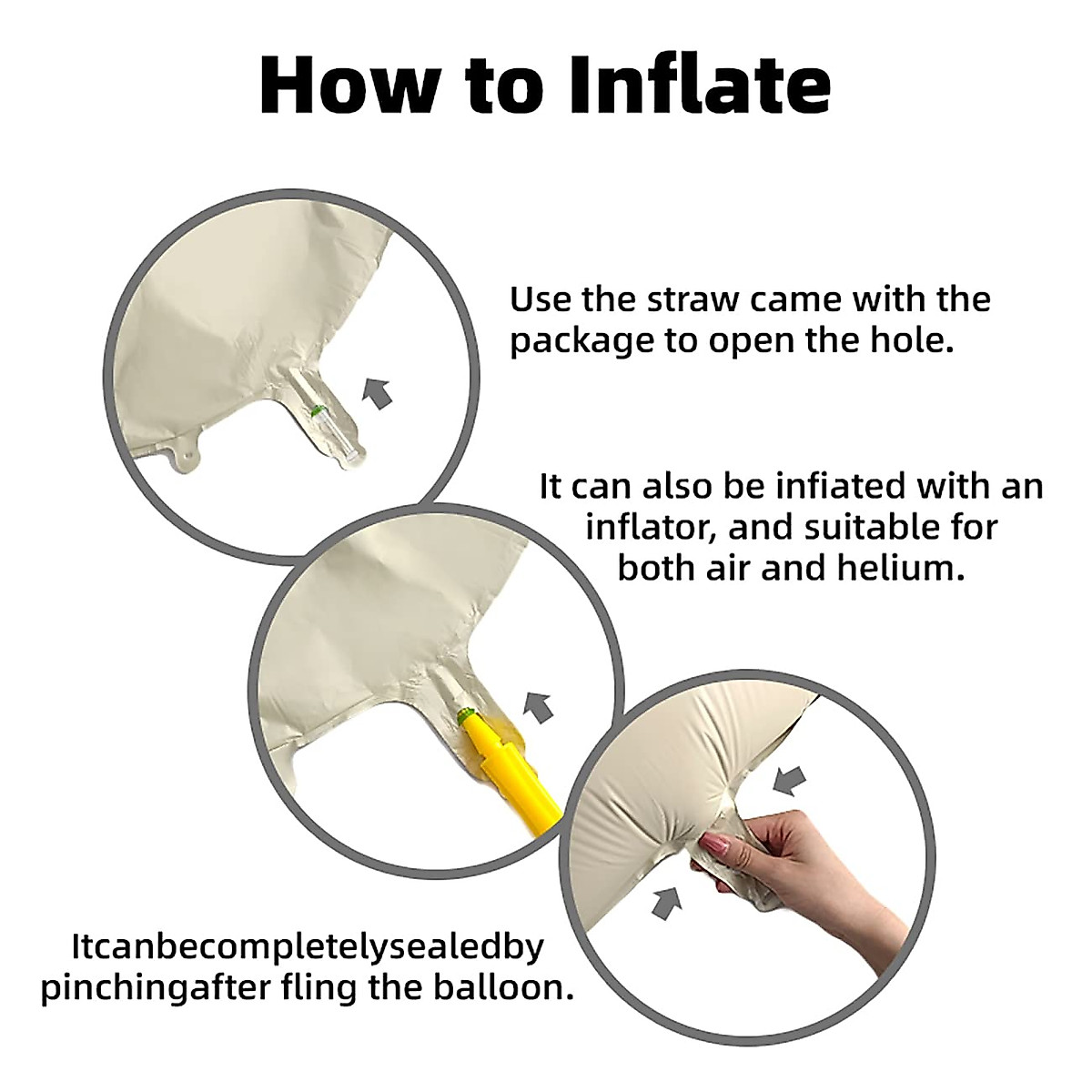 How to Inflate

Use the straw came with the package to open the hole.

It can also be infiated with an inflator, and suitable for both air and helium.

Itcanbecompletelysealedby pinchingafter fling the balloon.