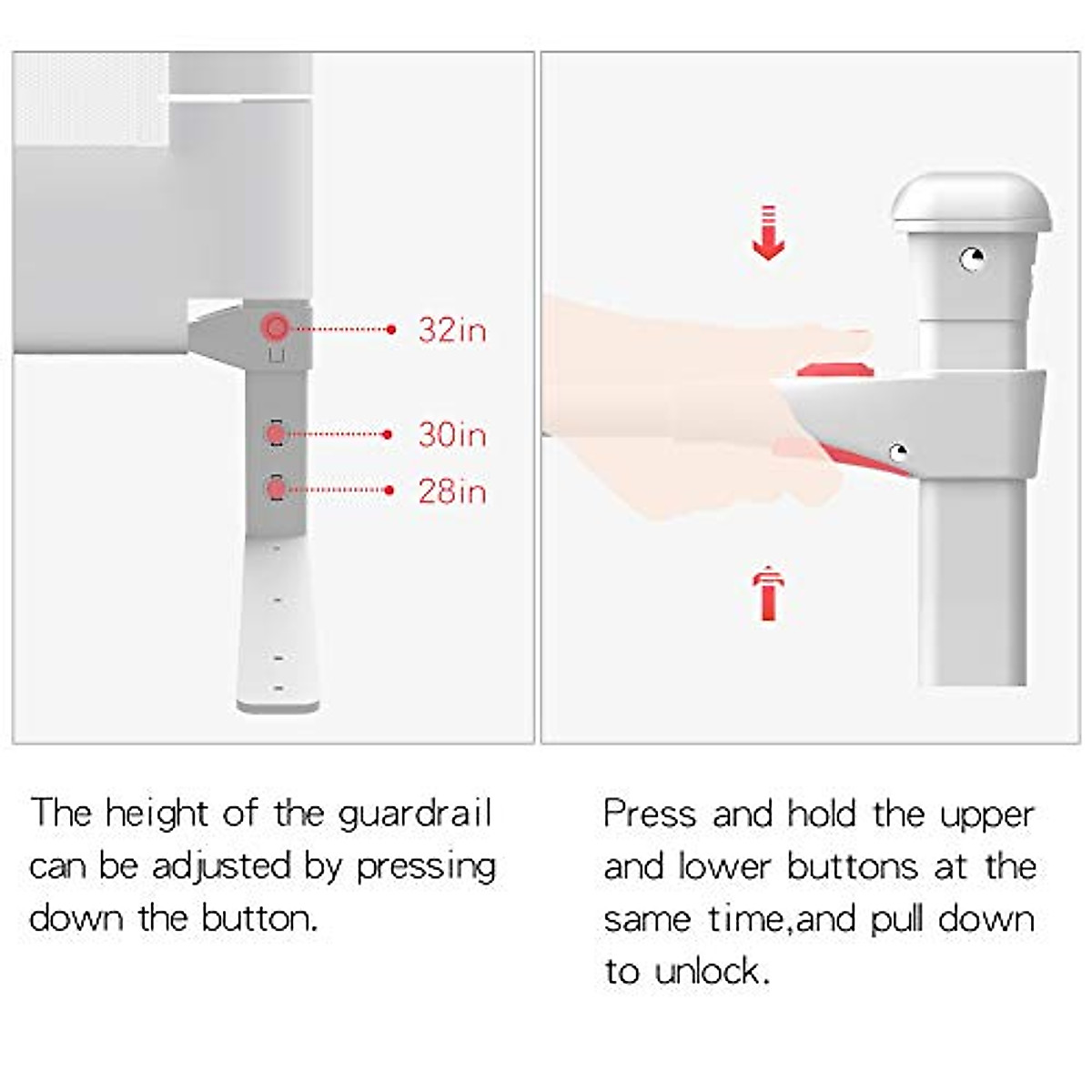 32in

30in

28in

The height of the guardrail can be adjusted by pressing down the button.

Press and hold the upper and lower buttons at the same time,and pull down to unlock.