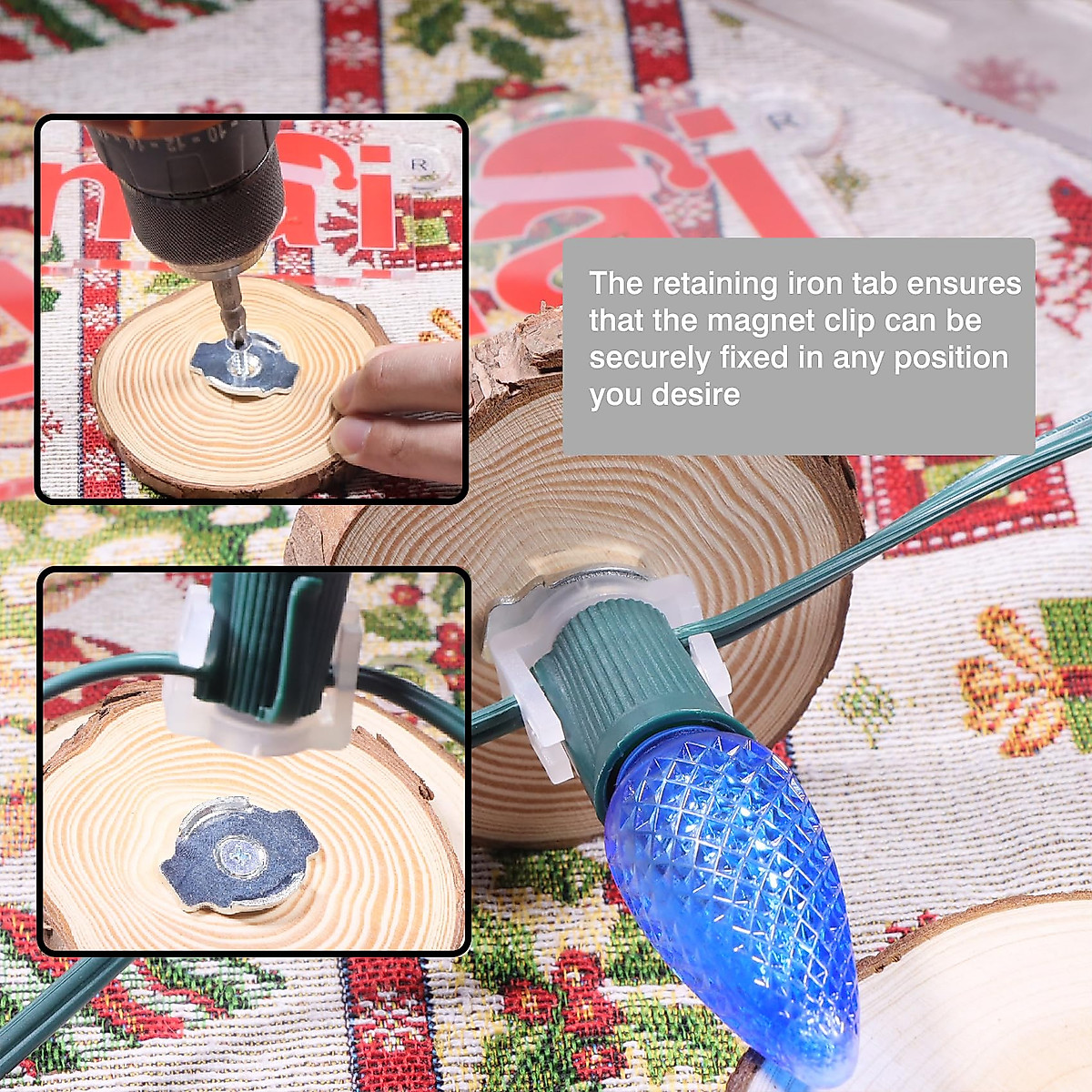 The retaining iron tab ensures that the magnet clip can be securely fixed in any position you desire