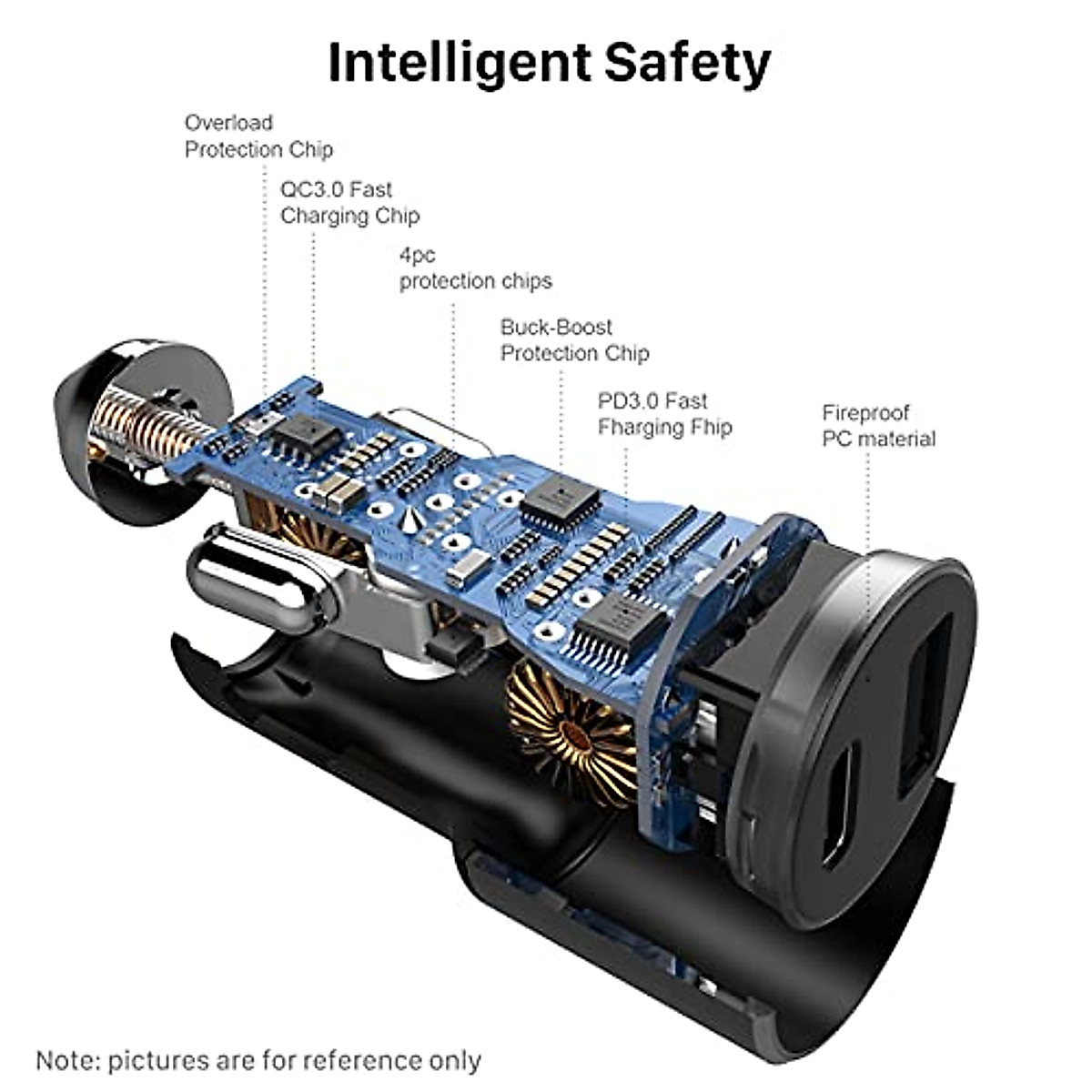 Intelligent Safety

Overload Protection Chip

QC3.0 Fast Charging Chip

4pc protection chips

Buck-Boost Protection Chip

PD3.0 Fast Fharging Fhip

Fireproof PC material

Note: pictures are for reference only