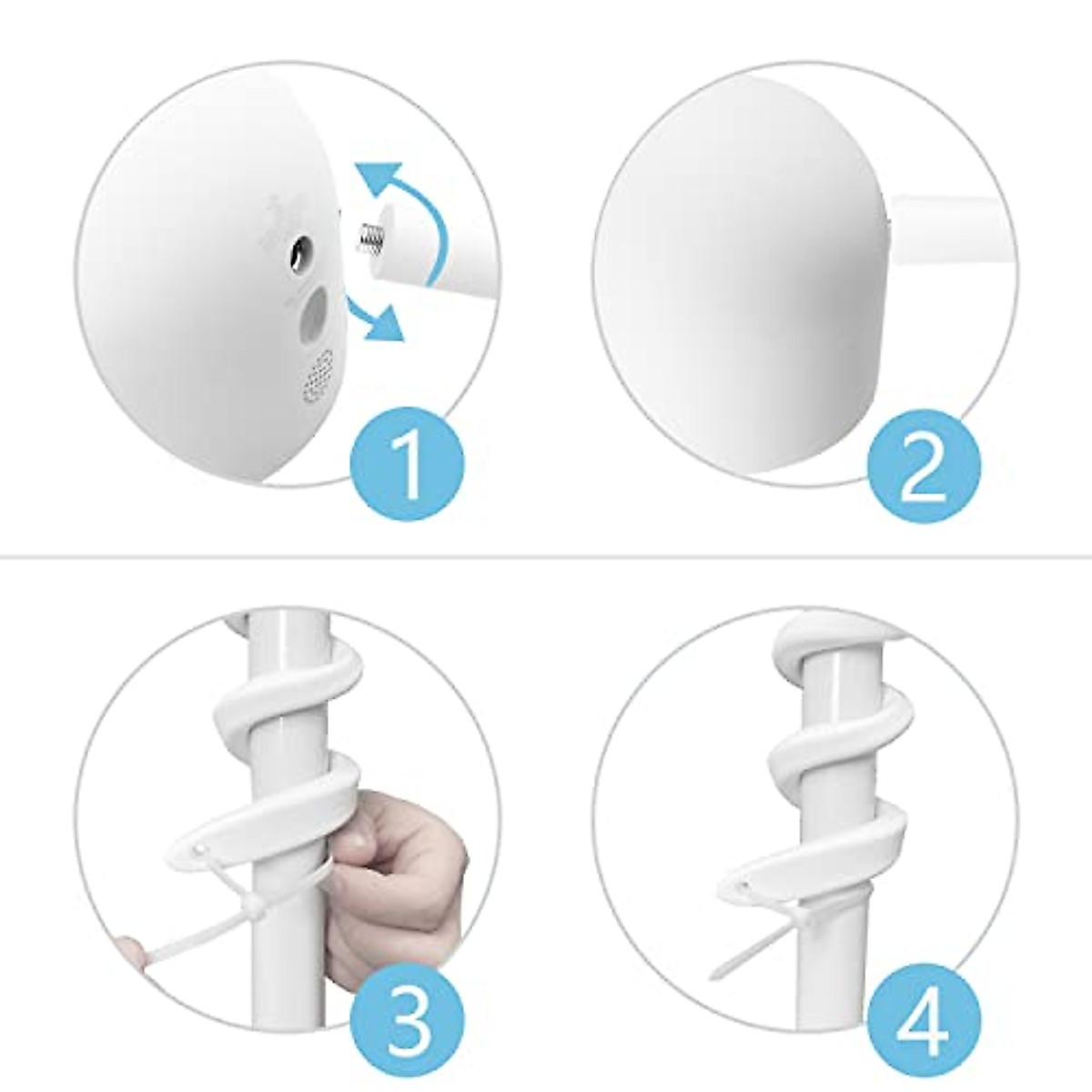 1

2

3

4