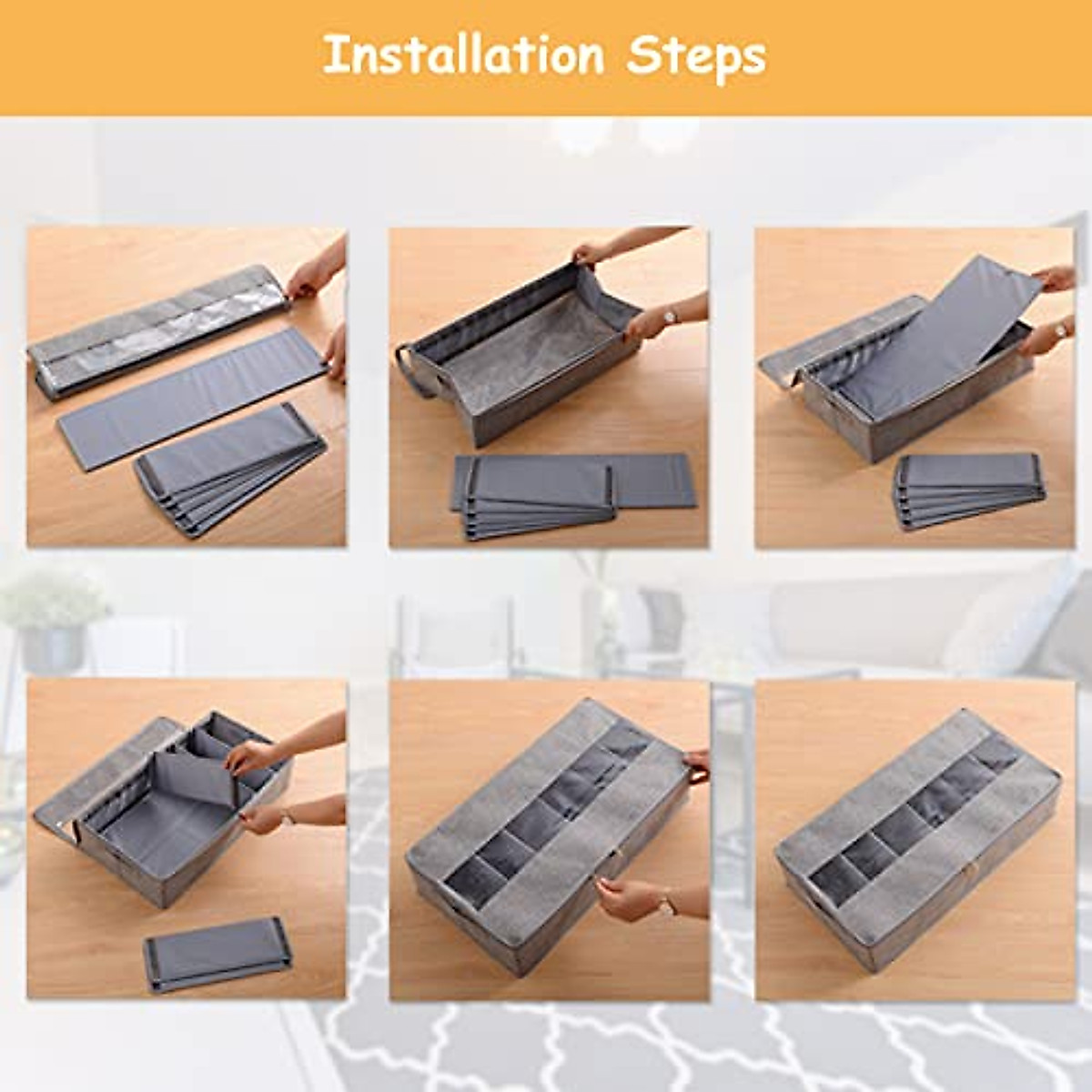 Installation Steps