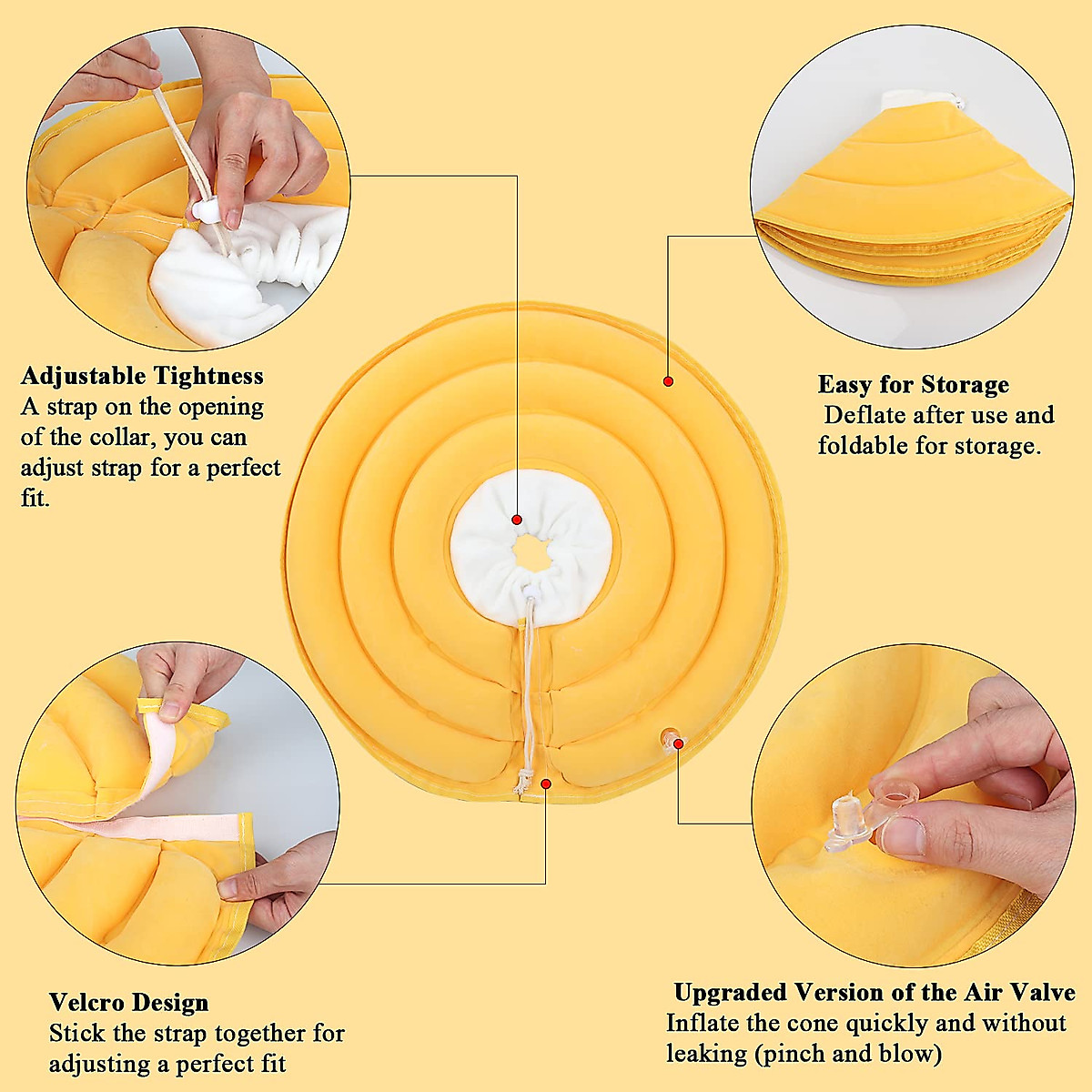 Adjustable Tightness
A strap on the opening of the collar, you can adjust strap for a perfect fit.

Easy for Storage
Deflate after use and foldable for storage.

Velcro Design
Stick the strap together for adjusting a perfect fit

Upgraded Version of the Air Valve
Inflate the cone quickly and without leaking (pinch and blow)