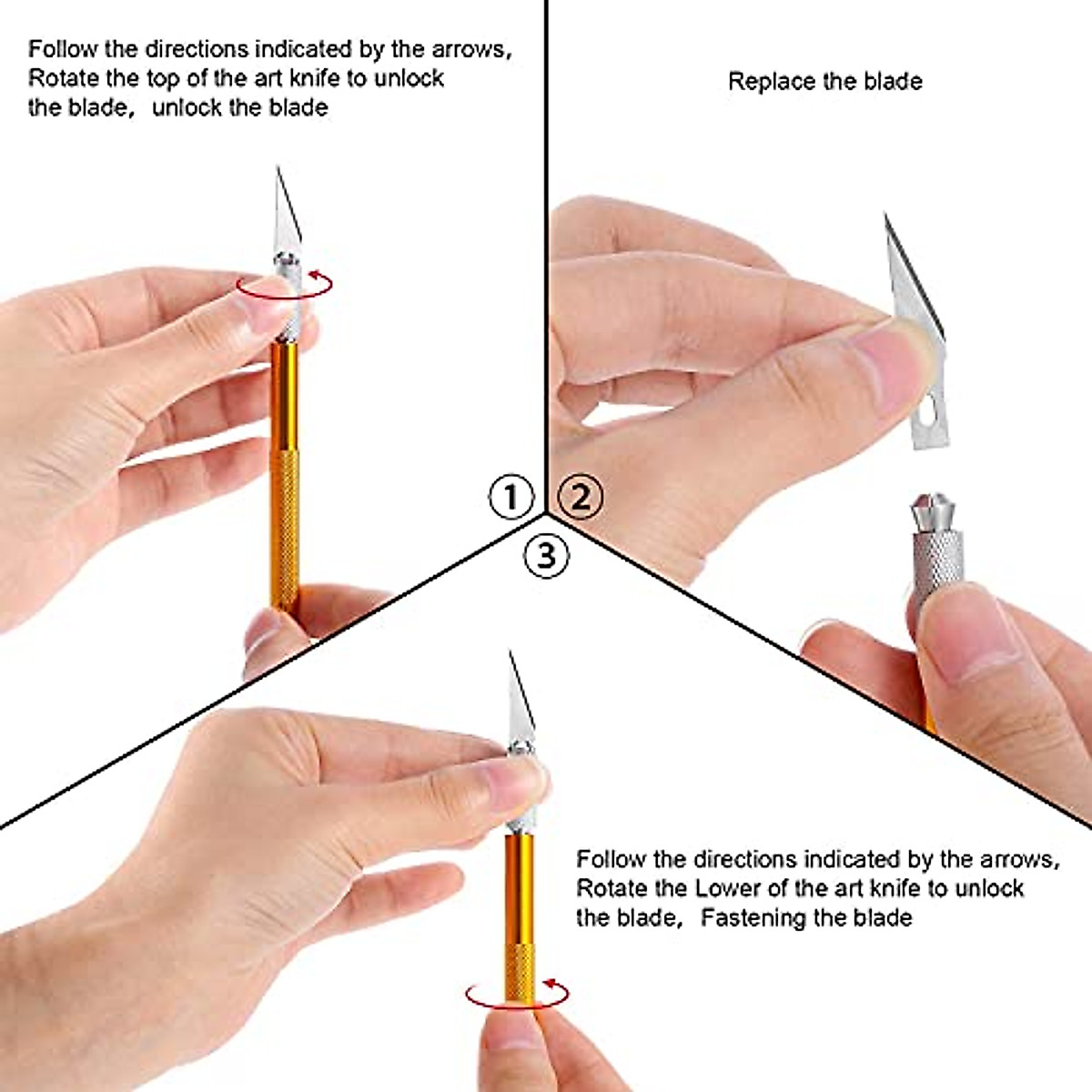 Follow the directions indicated by the arrows, Rotate the top of the art knife to unlock the blade, unlock the blade

Replace the blade

①

②

③

Follow the directions indicated by the arrows, Rotate the Lower of the art knife to unlock the blade, Fastening the blade