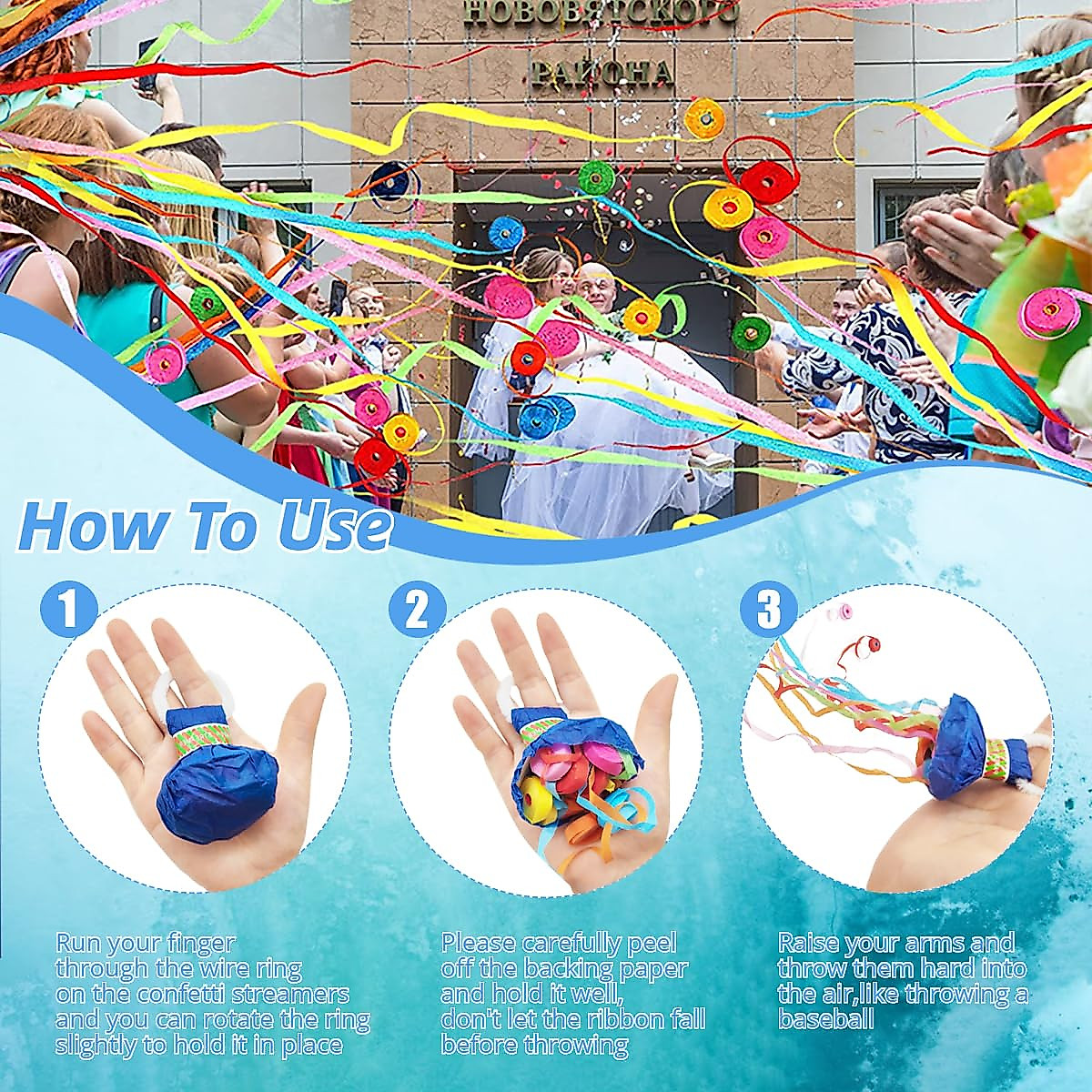 НОВОВЯТСКОГО
РАЙОНА

How To Use

1

2

3

Run your finger through the wire ring on the confetti streamers and you can rotate the ring slightly to hold it in place

Please carefully peel off the backing paper and hold it well, don't let the ribbon fall before throwing

Raise your arms and throw them hard into the air,like throwing a baseball