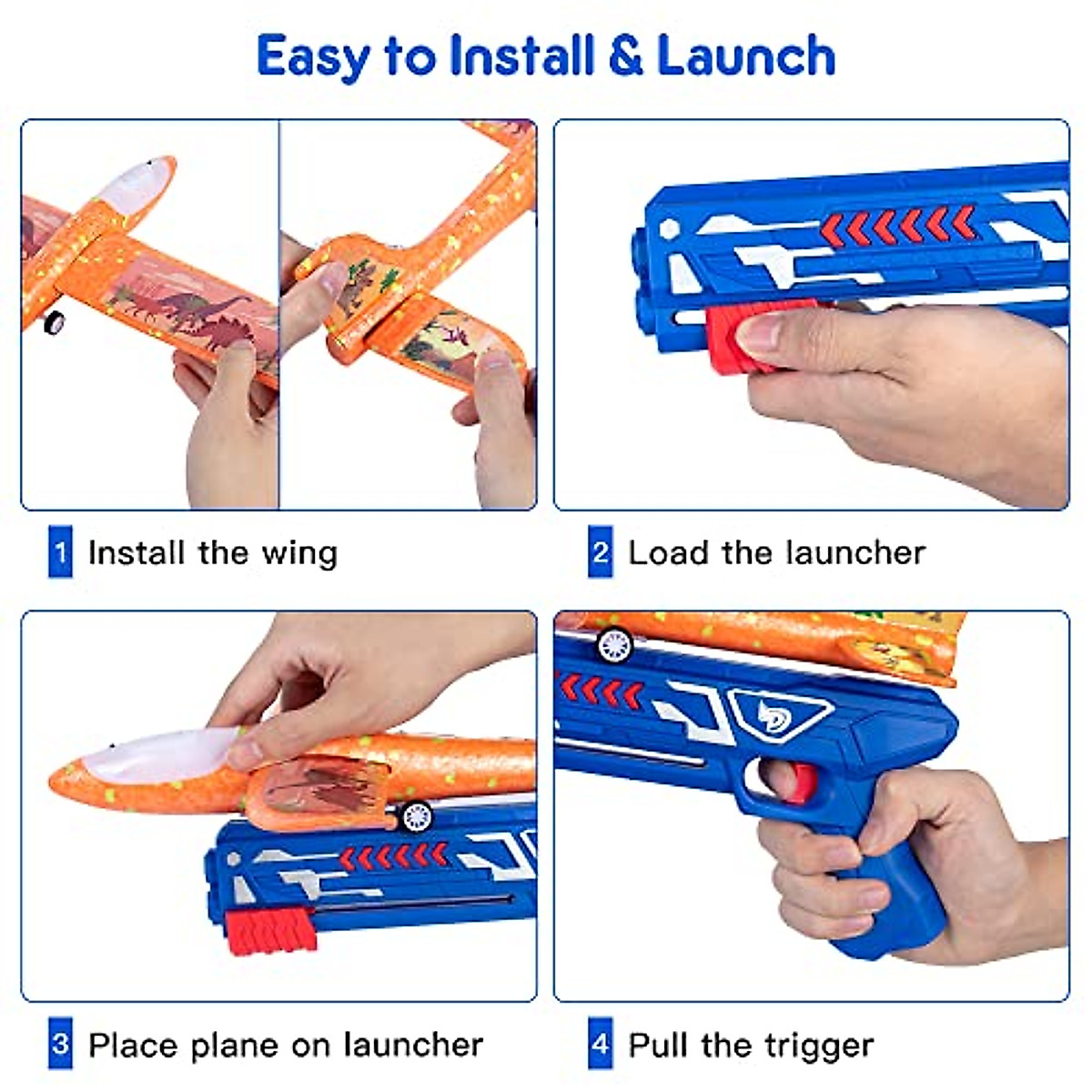 Easy to Install & Launch

1 Install the wing

2 Load the launcher

3 Place plane on launcher

4 Pull the trigger