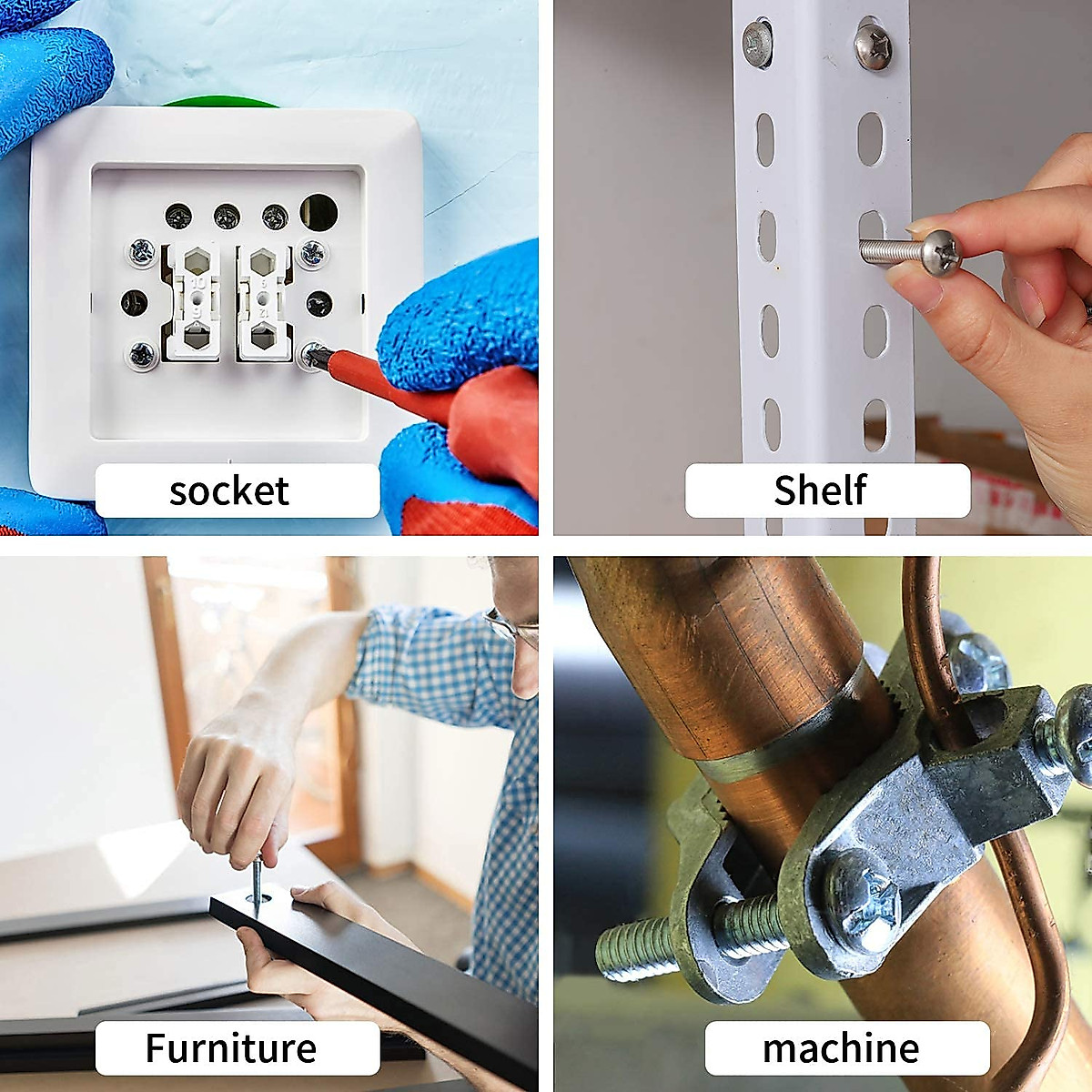 socket

Shelf

Furniture

machine