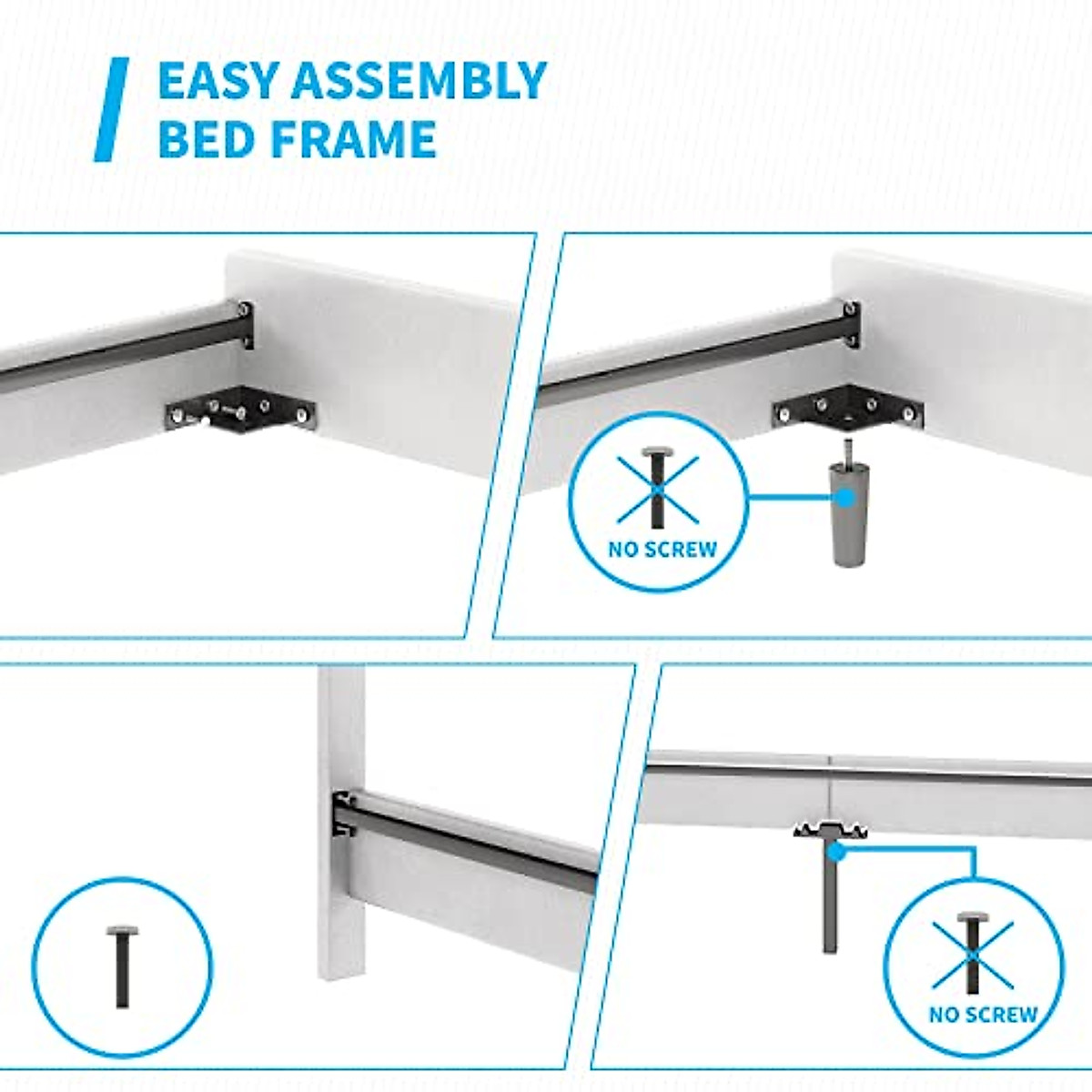 EASY ASSEMBLY
BED FRAME

NO SCREW

NO SCREW