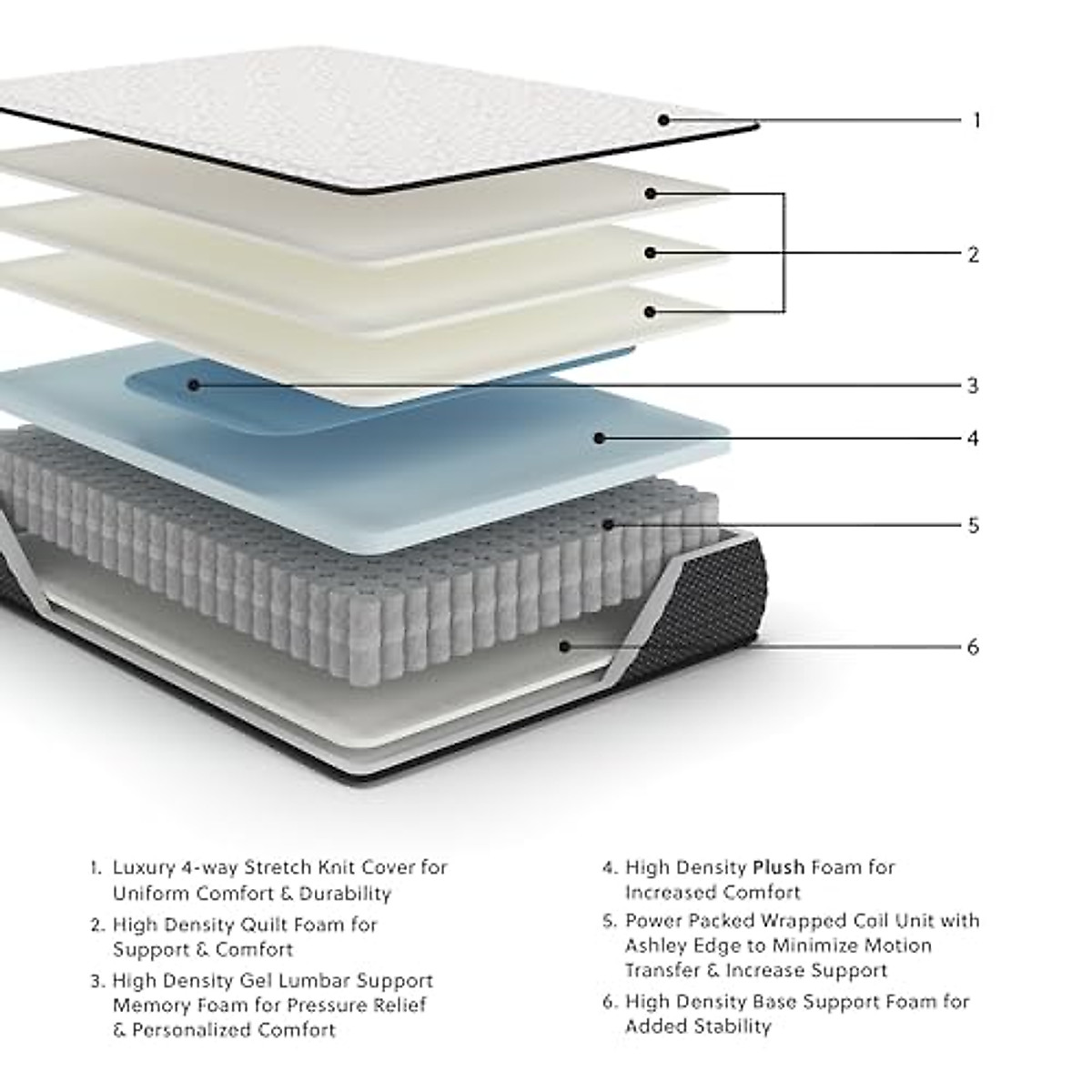 1
2
3
4
5
6

1. Luxury 4-way Stretch Knit Cover for Uniform Comfort & Durability
2. High Density Quilt Foam for Support & Comfort
3. High Density Gel Lumbar Support Memory Foam for Pressure Relief & Personalized Comfort

4. High Density Plush Foam for Increased Comfort
5. Power Packed Wrapped Coil Unit with Ashley Edge to Minimize Motion Transfer & Increase Support
6. High Density Base Support Foam for Added Stability