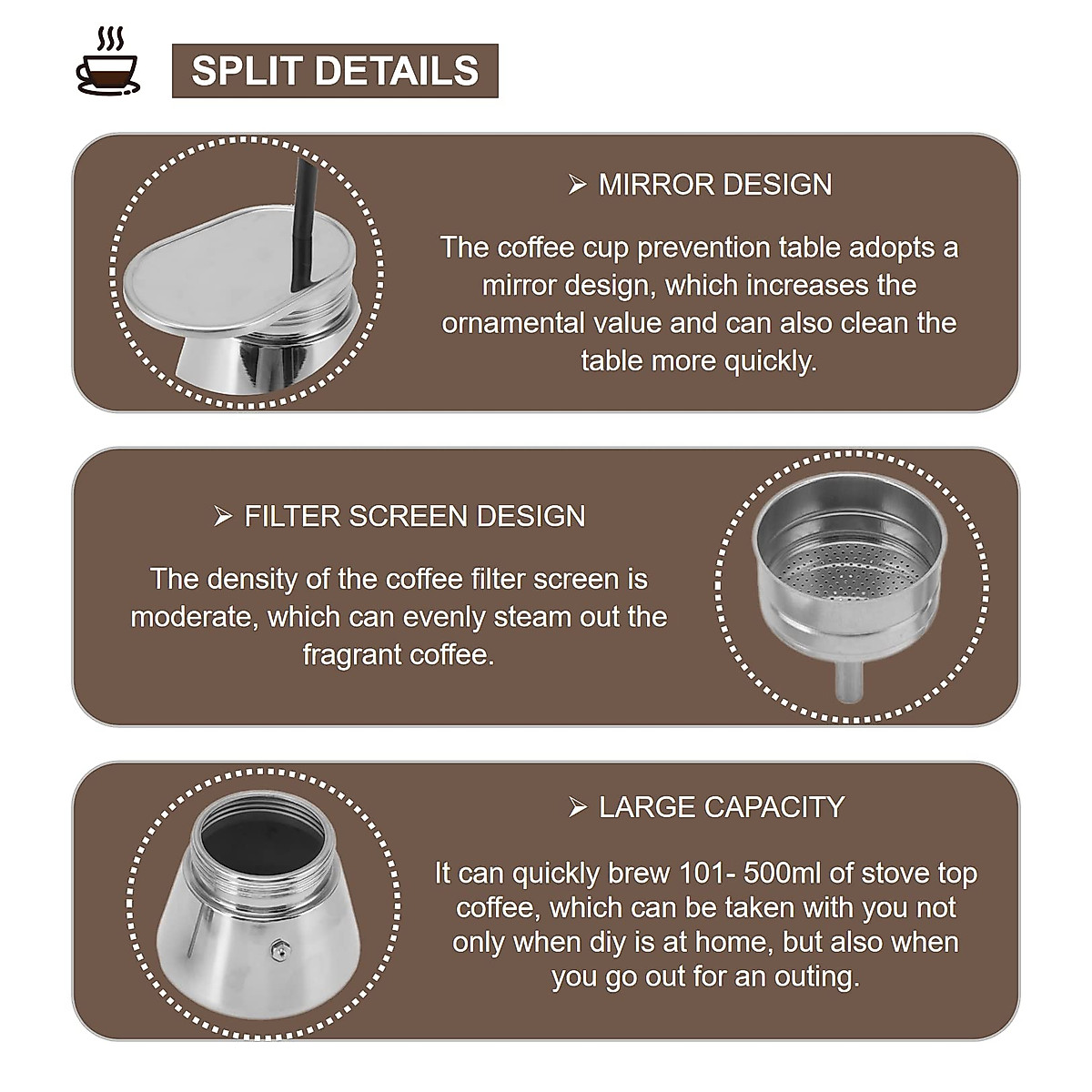 SPLIT DETAILS

➢ MIRROR DESIGN

The coffee cup prevention table adopts a mirror design, which increases the ornamental value and can also clean the table more quickly.

➢ FILTER SCREEN DESIGN

The density of the coffee filter screen is moderate, which can evenly steam out the fragrant coffee.

➢ LARGE CAPACITY

It can quickly brew 101- 500ml of stove top coffee, which can be taken with you not only when diy is at home, but also when you go out for an outing.