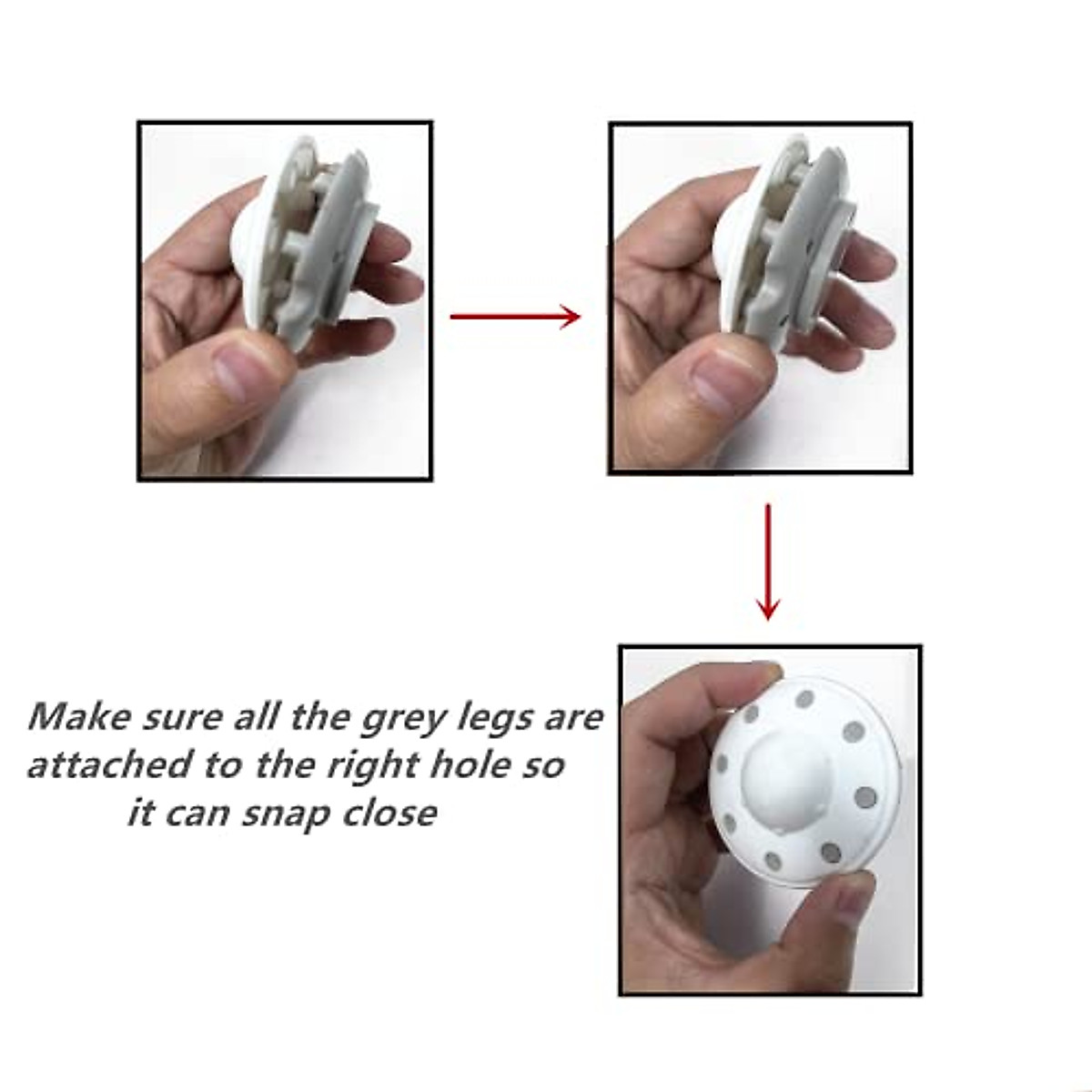 Make sure all the grey legs are attached to the right hole so it can snap close