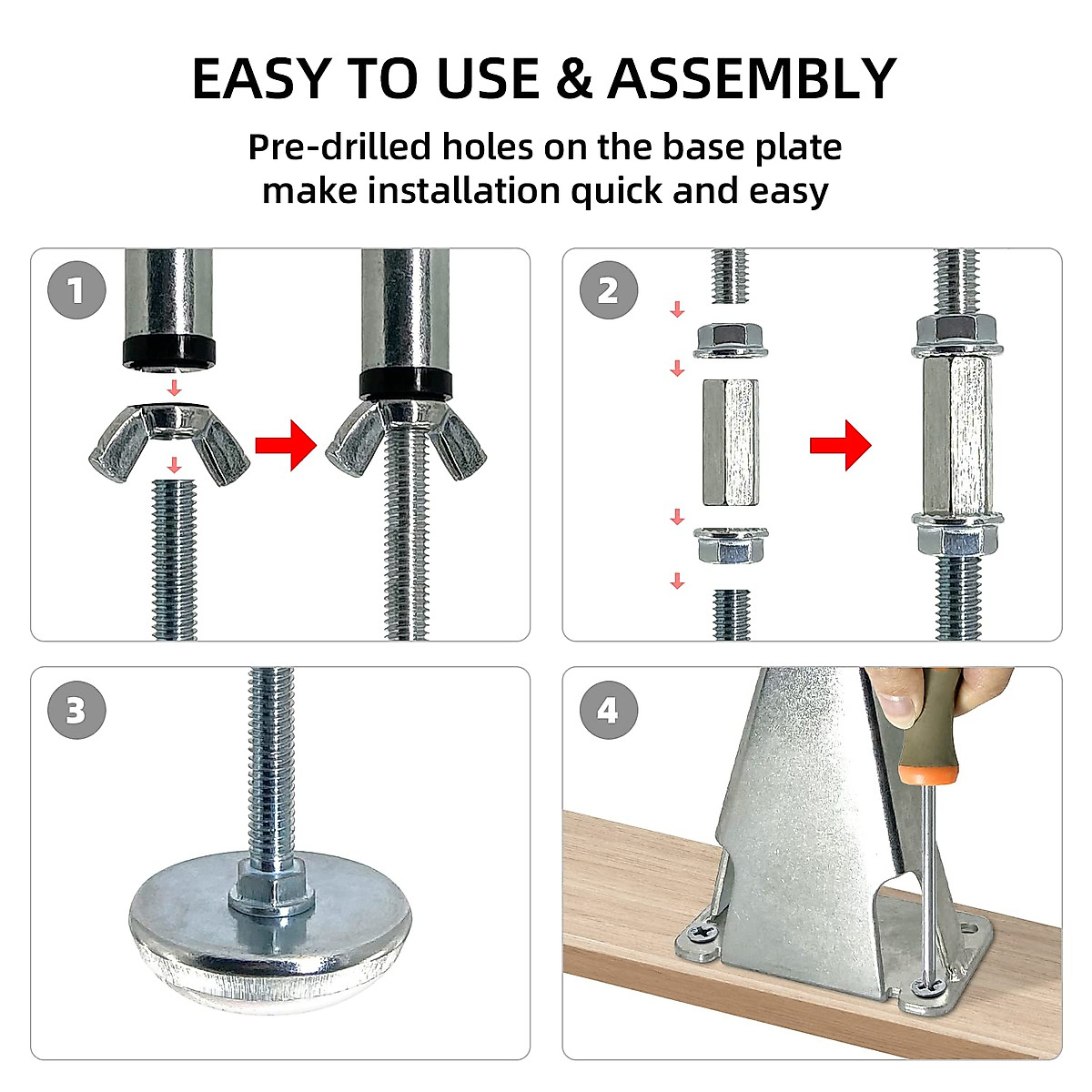 EASY TO USE & ASSEMBLY
Pre-drilled holes on the base plate make installation quick and easy

1

2

3

4