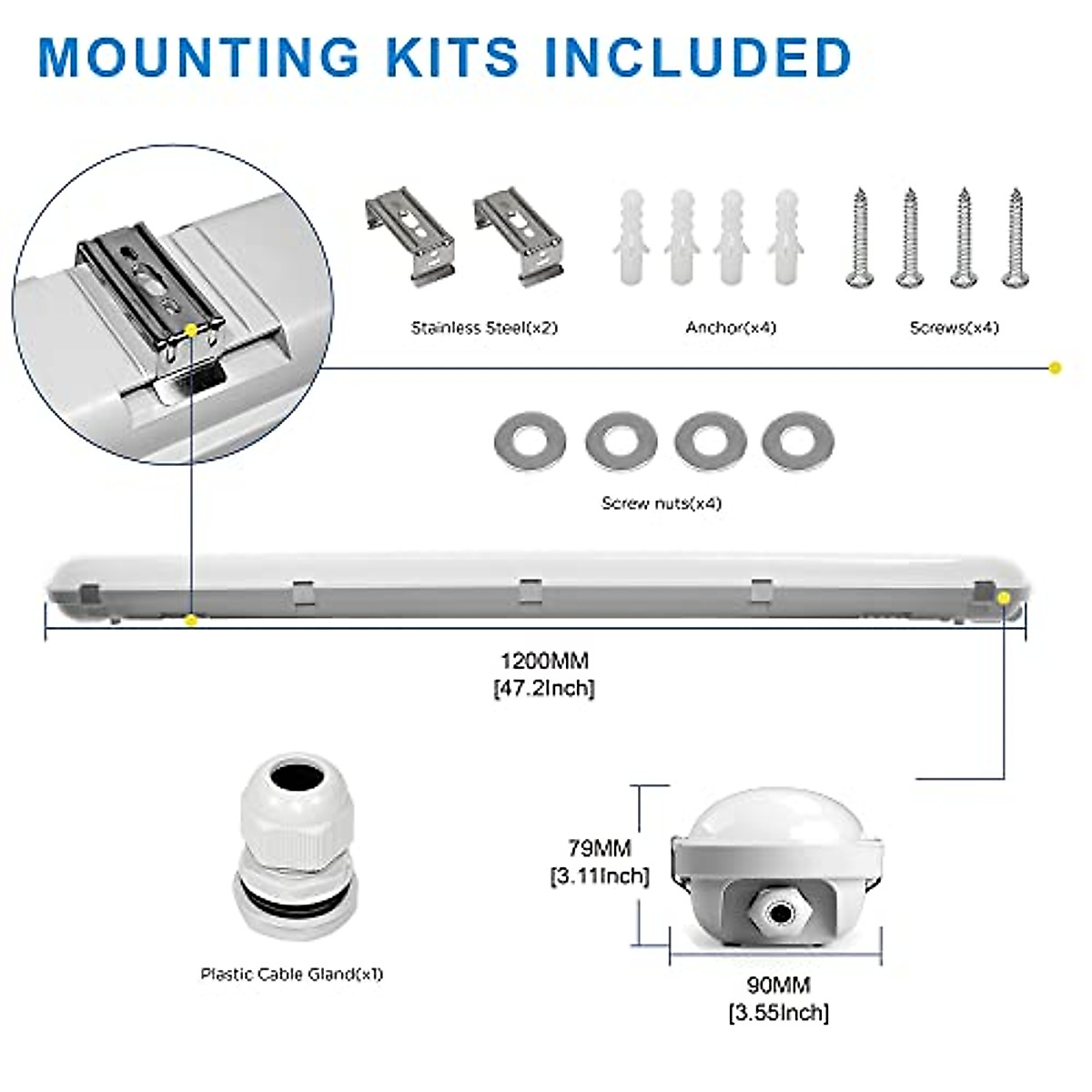 MOUNTING KITS INCLUDED

Stainless Steel(x2)

Anchor(x4)

Screws(x4)

Screw nuts(x4)

1200MM
[47.2Inch]

Plastic Cable Gland(x1)

79MM
[3.11Inch]

90MM
[3.55Inch]