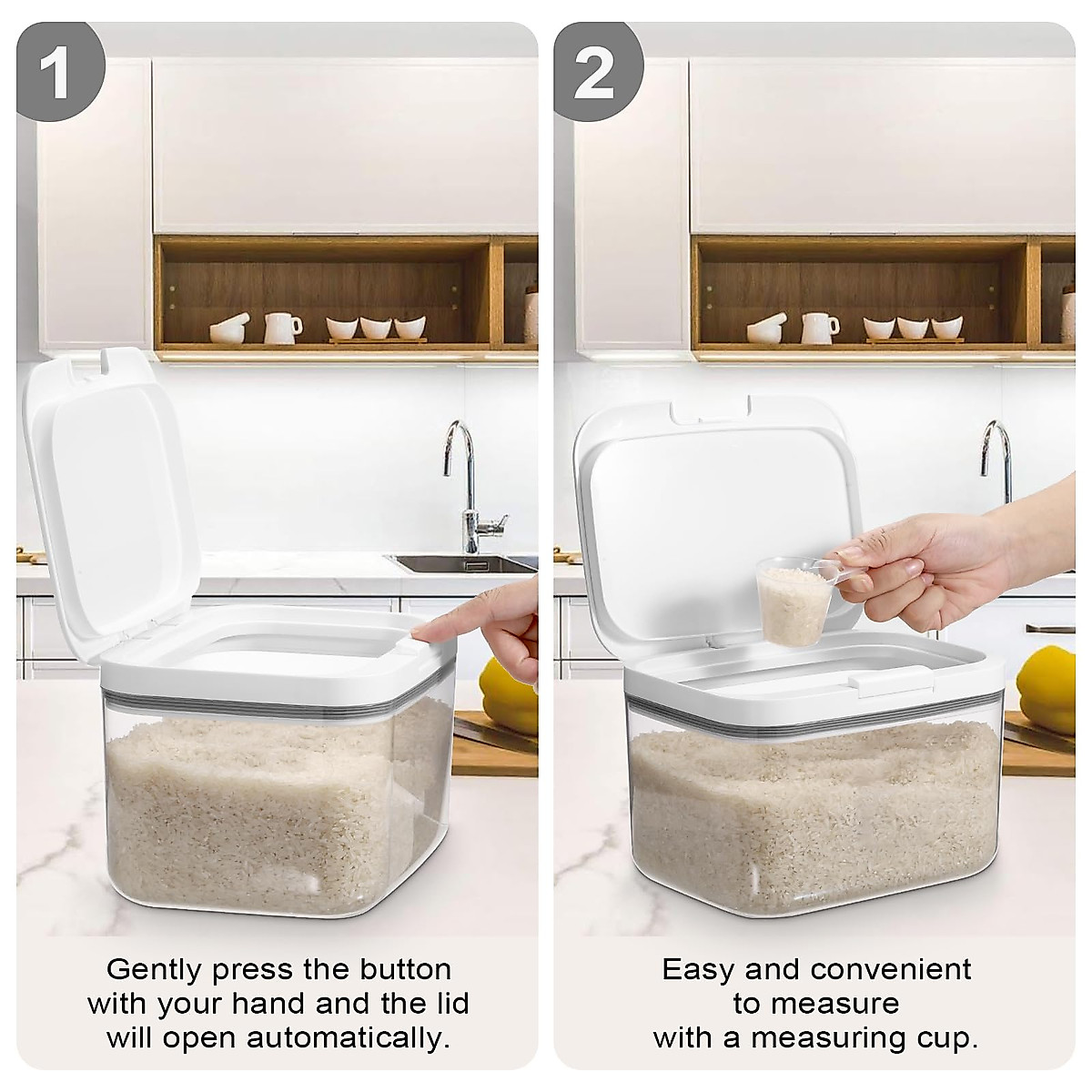 1

Gently press the button with your hand and the lid will open automatically.

2

Easy and convenient to measure with a measuring cup.